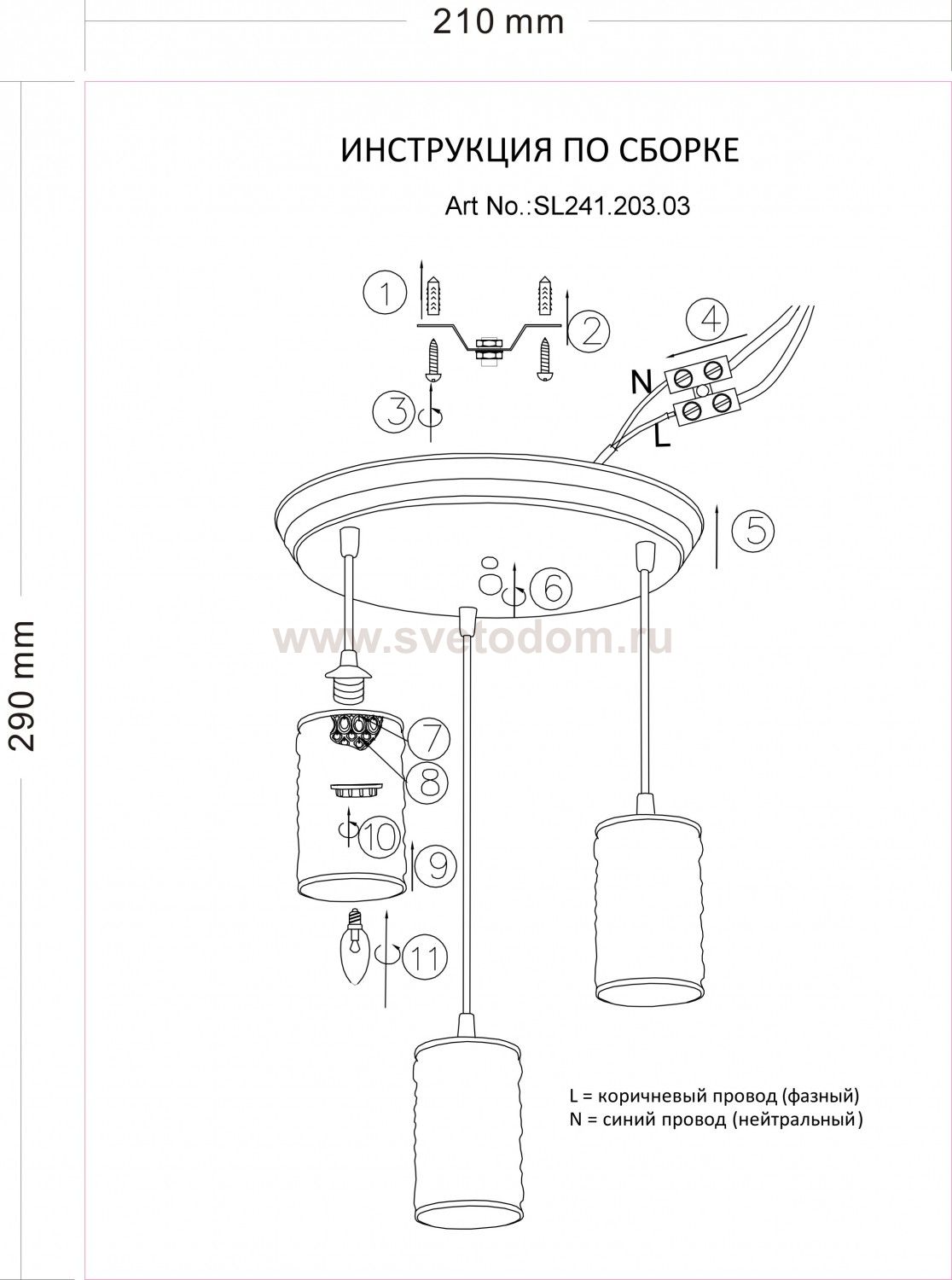 210 mm

290 mm

ИНСТРУКЦИЯ ПО СБОРКЕ

Art No.:SL241.203.03

1

2

3

4

N

L

5

6

www.svetodom.ru

7

8

10

9

11

L = коричневый провод (фазный)
N = синий провод (нейтральный)