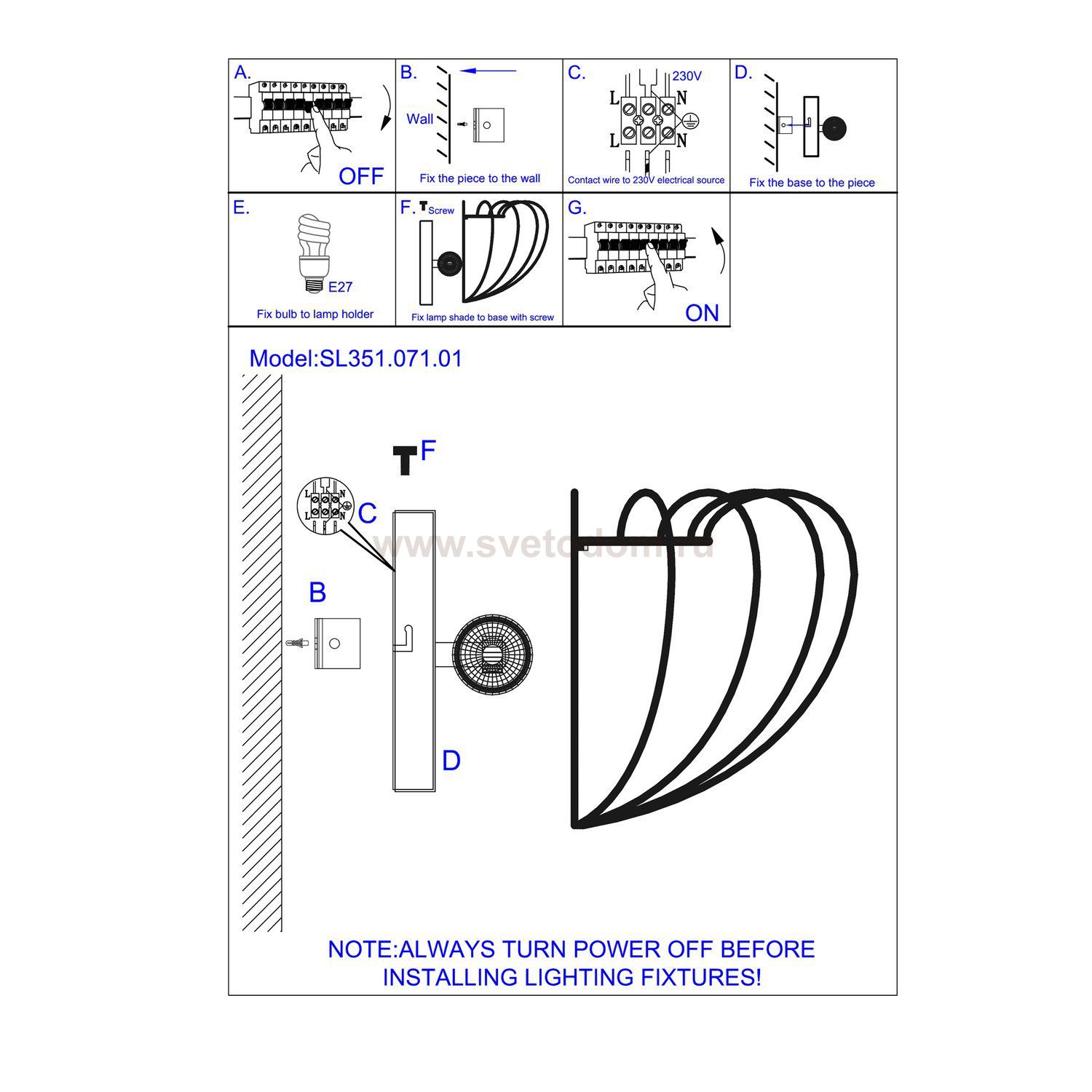 A.

OFF

B.

Wall

Fix the piece to the wall

C.

230V

L N

L N

Contact wire to 230V electrical source

D.

Fix the base to the piece

E.

E27

Fix bulb to lamp holder

F. Screw

Fix lamp shade to base with screw

G.

ON

Model:SL351.071.01

F

L N

L N

C

www.svetodom.ru

B

D

NOTE:ALWAYS TURN POWER OFF BEFORE INSTALLING LIGHTING FIXTURES!