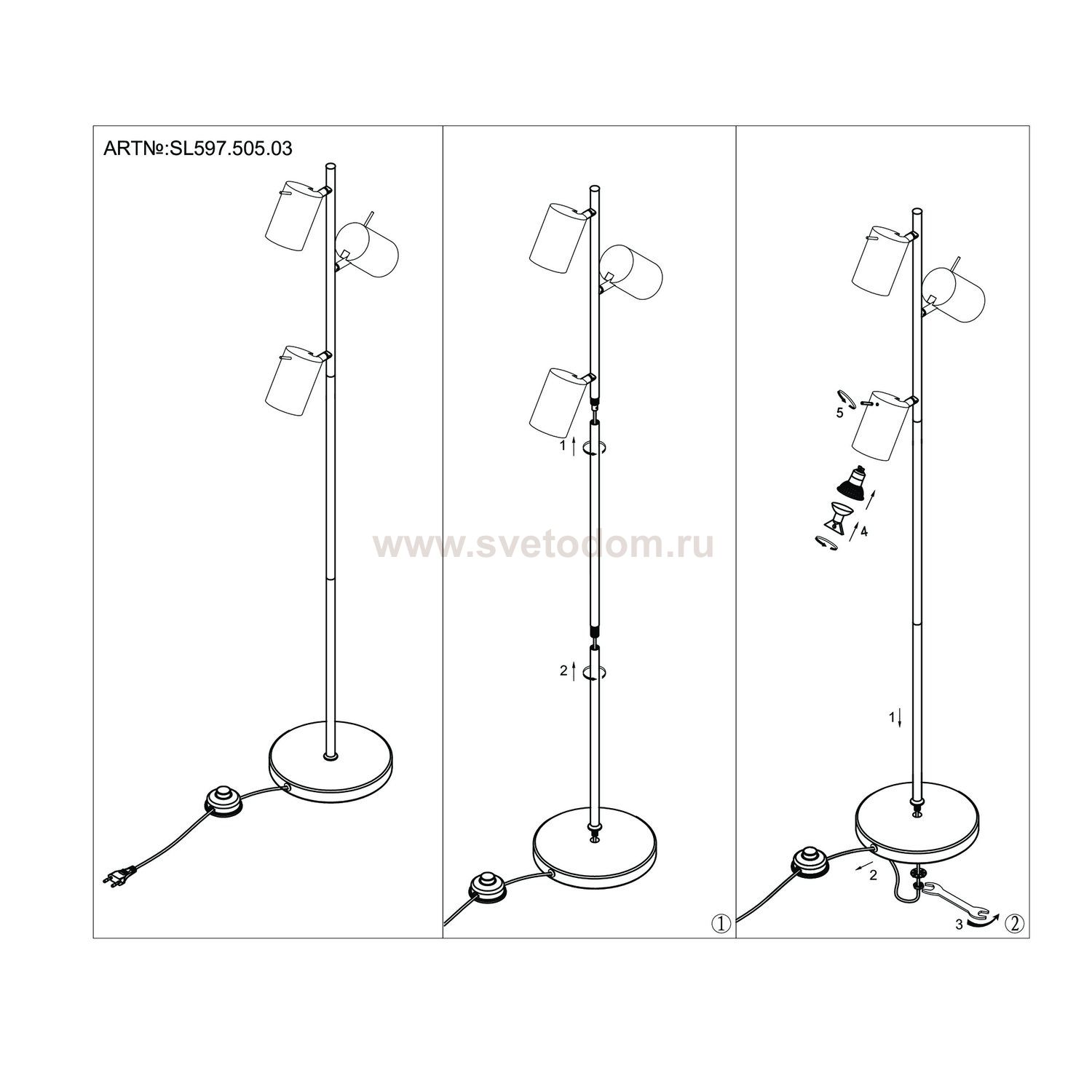 ARTNº:SL597.505.03

www.svetodom.ru

1

2

①

5

4

1

2

3

②