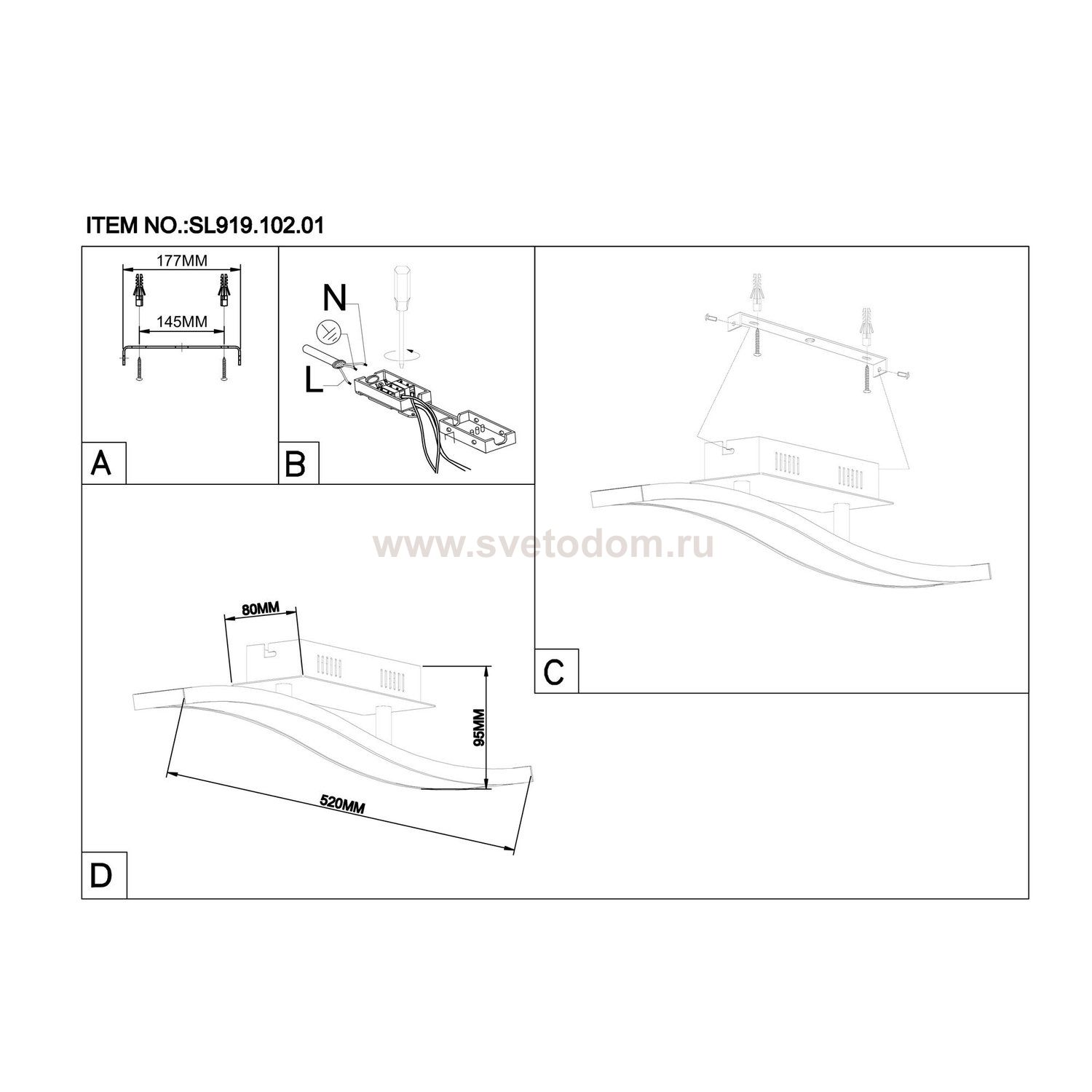 ITEM NO.:SL919.102.01

177MM

145MM

A

N

L

B

C

www.svetodom.ru

80MM

95MM

520MM

D