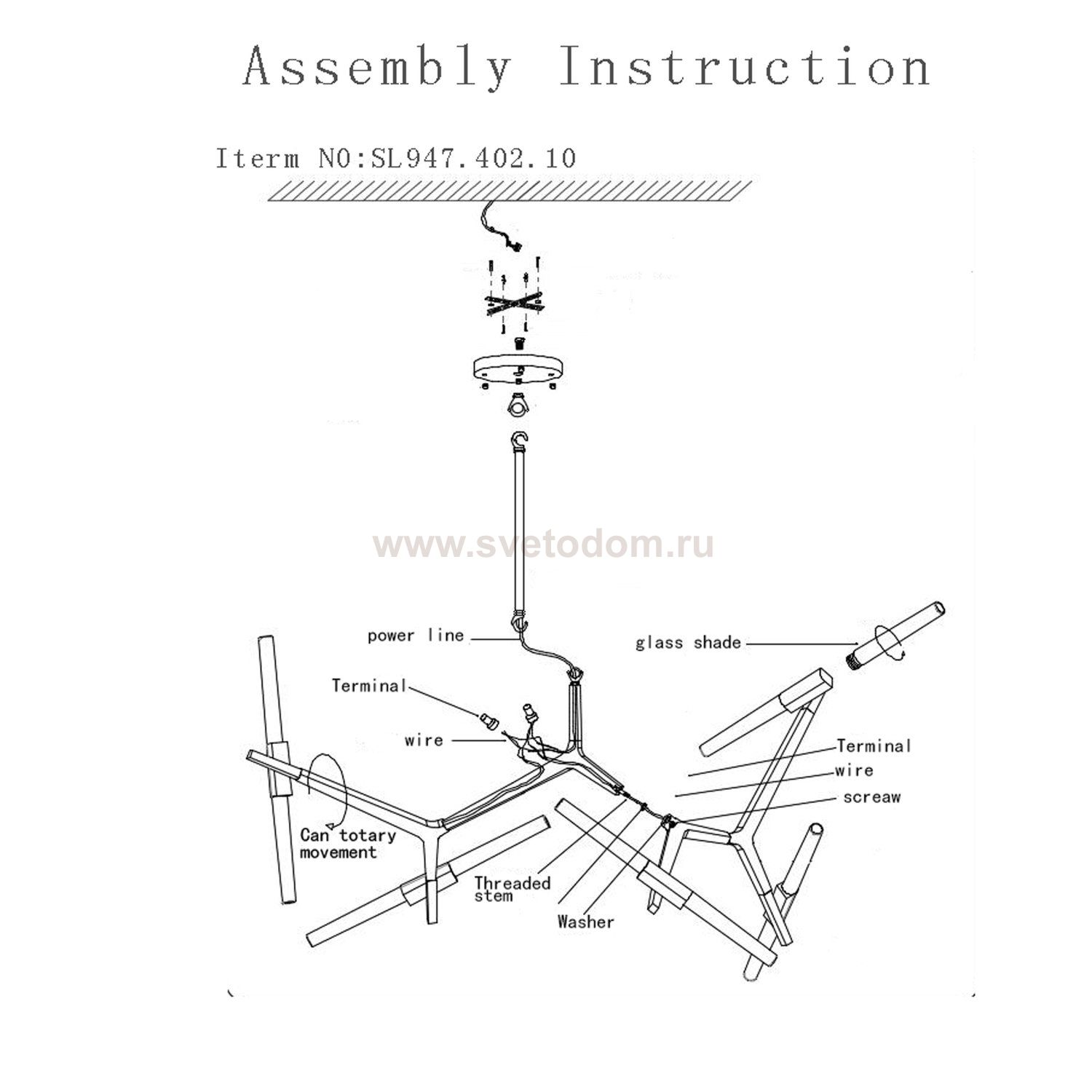 Assembly Instruction

Iterm NO:SL947.402.10

www.svetodom.ru

power line

glass shade

Terminal

wire

Terminal

wire

screaw

Can totary movement

Threaded stem

Washer