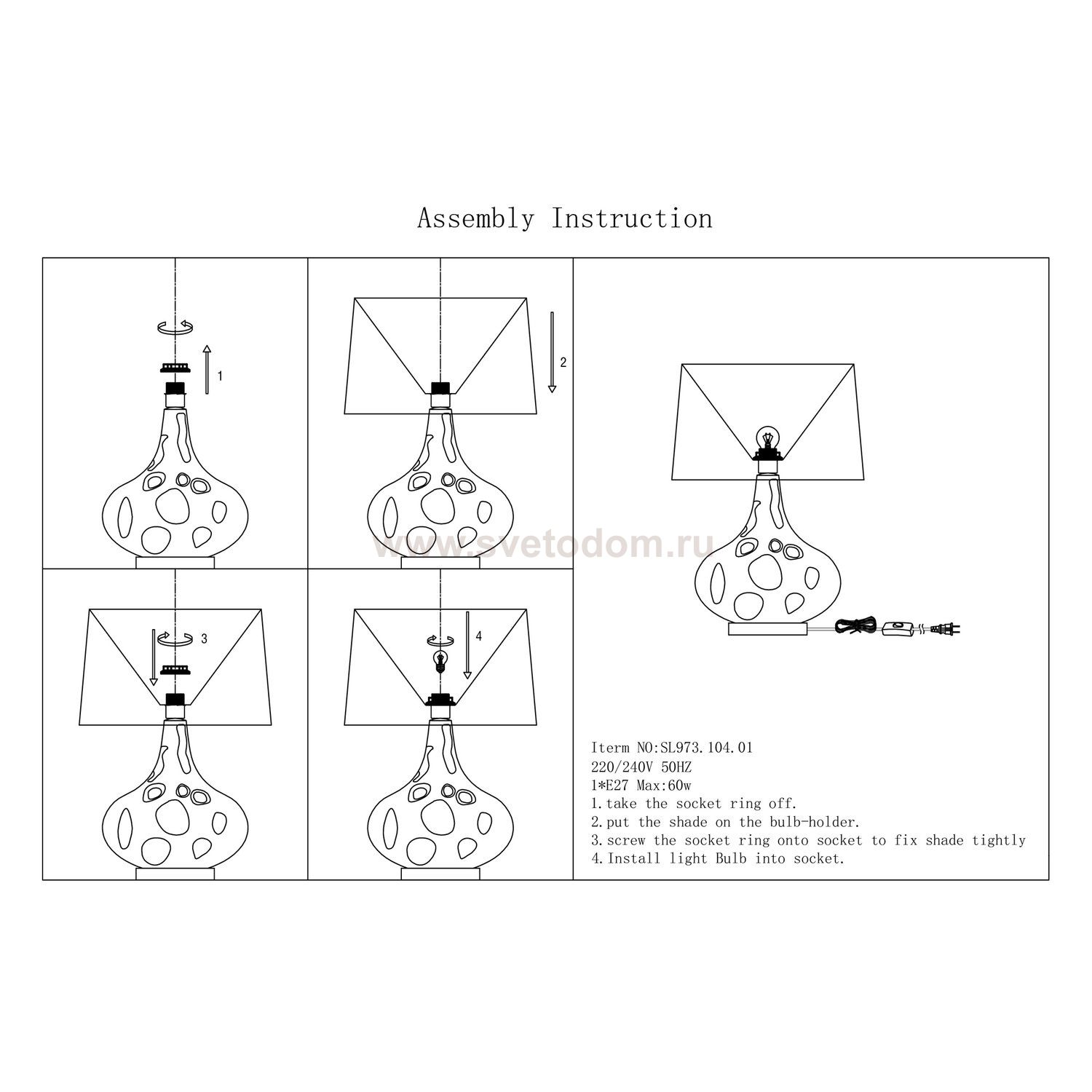 Assembly Instruction

1

2

www.svetodom.ru

3

4

Iterm NO:SL973.104.01
220/240V 50HZ
1*E27 Max:60w
1.take the socket ring off.
2.put the shade on the bulb-holder.
3.screw the socket ring onto socket to fix shade tightly
4.Install light Bulb into socket.