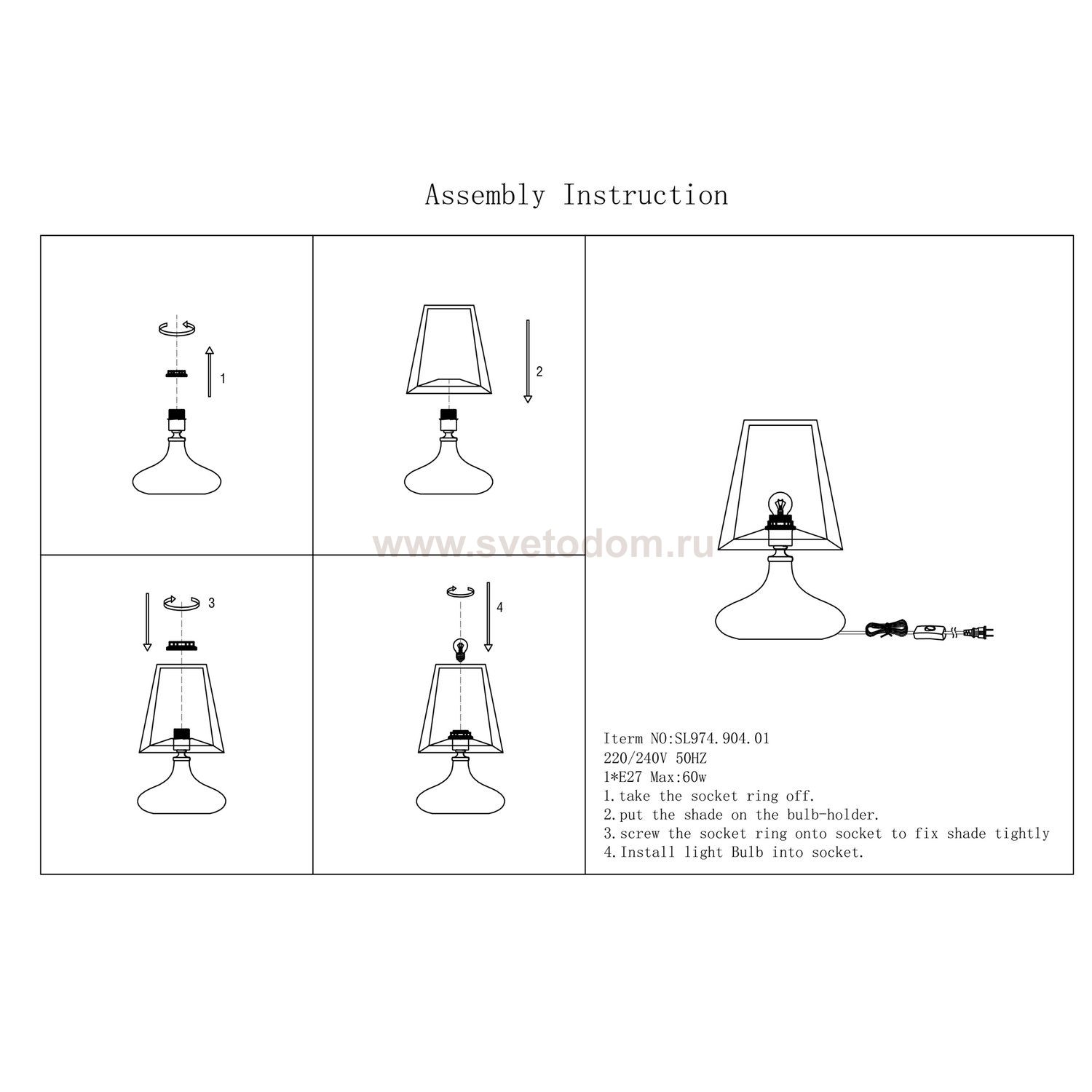 Assembly Instruction

1

2

www.svetodom.ru

3

4

Iterm NO:SL974.904.01
220/240V 50HZ
1*E27 Max:60w
1.take the socket ring off.
2.put the shade on the bulb-holder.
3.screw the socket ring onto socket to fix shade tightly
4.Install light Bulb into socket.