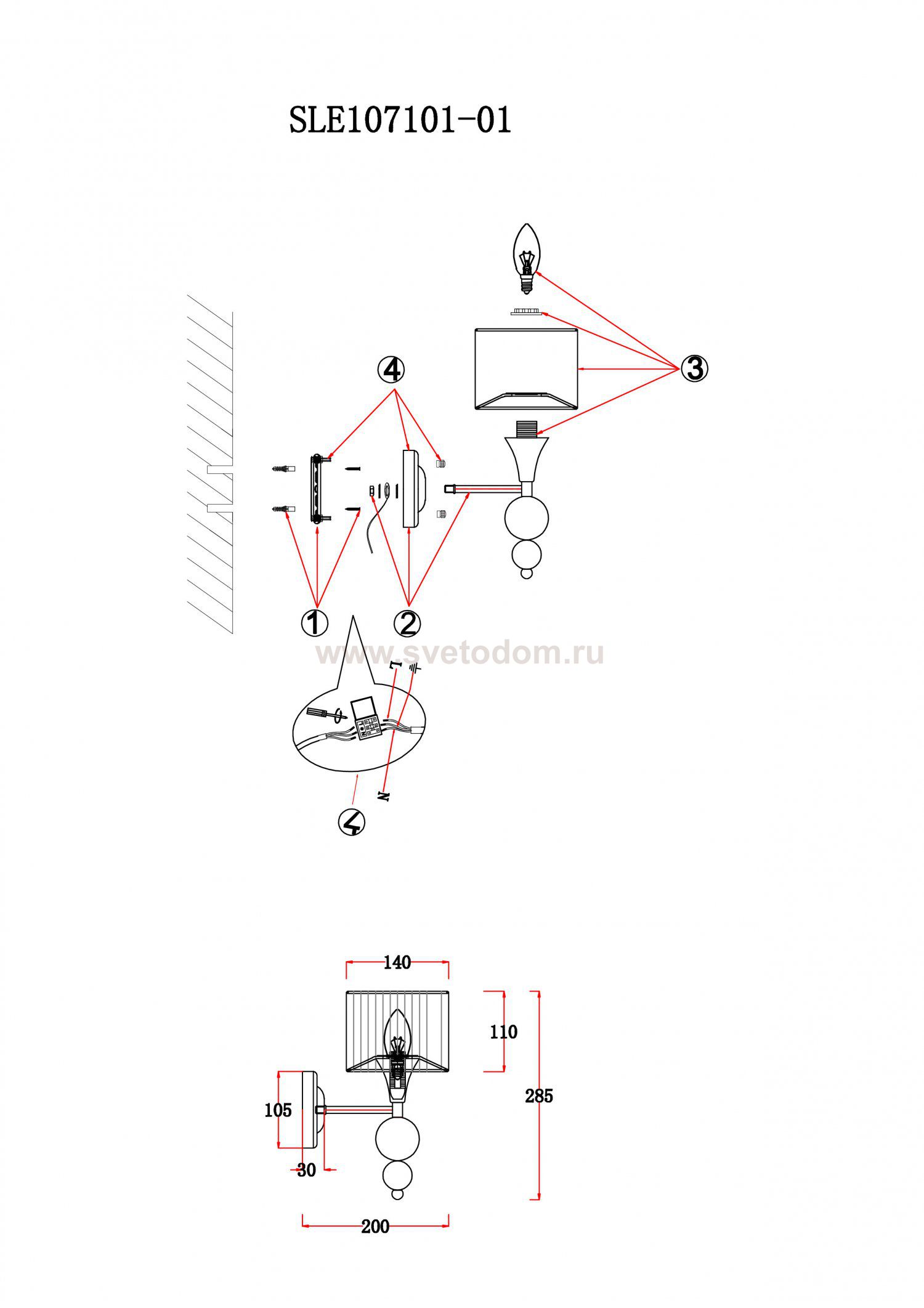 SLE107101-01

4

3

1

2

www.svetodom.ru

L

N

4

140

110

285

105

30

200