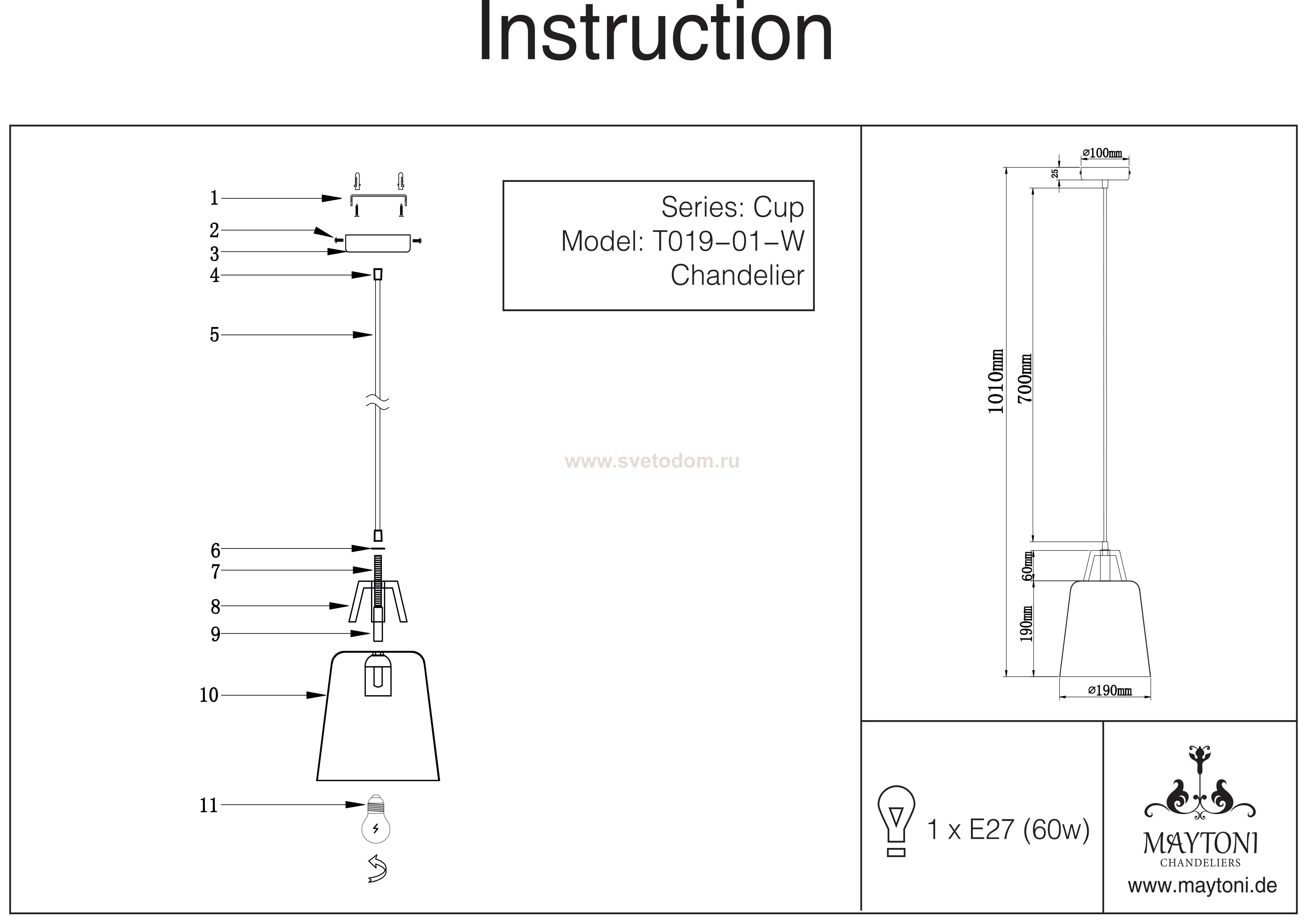 Instruction

1
2
3
4
5
6
7
8
9
10
11

Series: Cup
Model: T019-01-W
Chandelier

www.svetodom.ru

⌀100mm
25
1010mm
700mm
60mm
190mm
⌀190mm

1 x E27 (60w)

MAYTONI
CHANDELIERS
www.maytoni.de