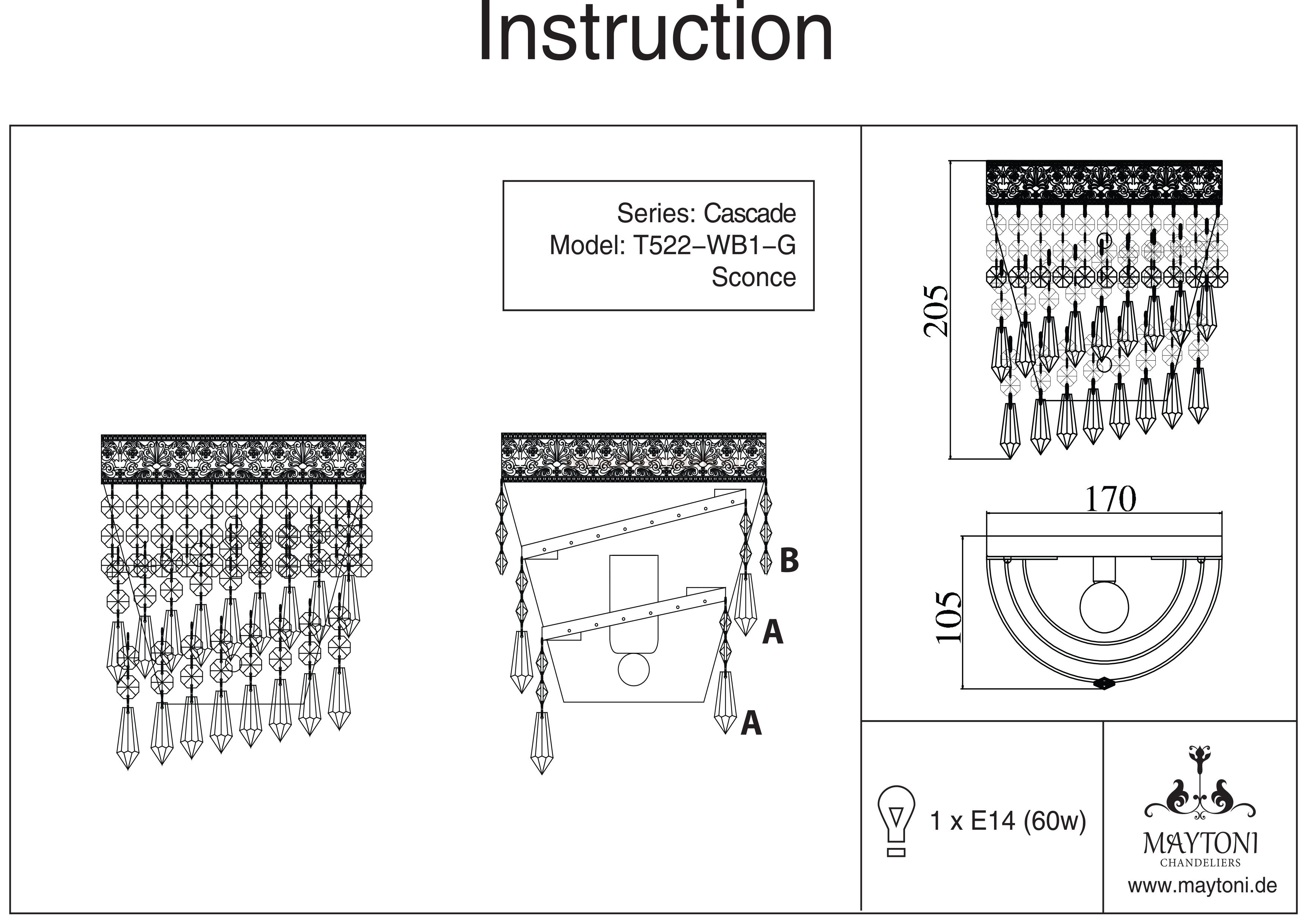 Instruction

Series: Cascade
Model: T522–WB1–G
Sconce

B
A
A

205

170

105

1 x E14 (60w)

MAYTONI
CHANDELIERS
www.maytoni.de