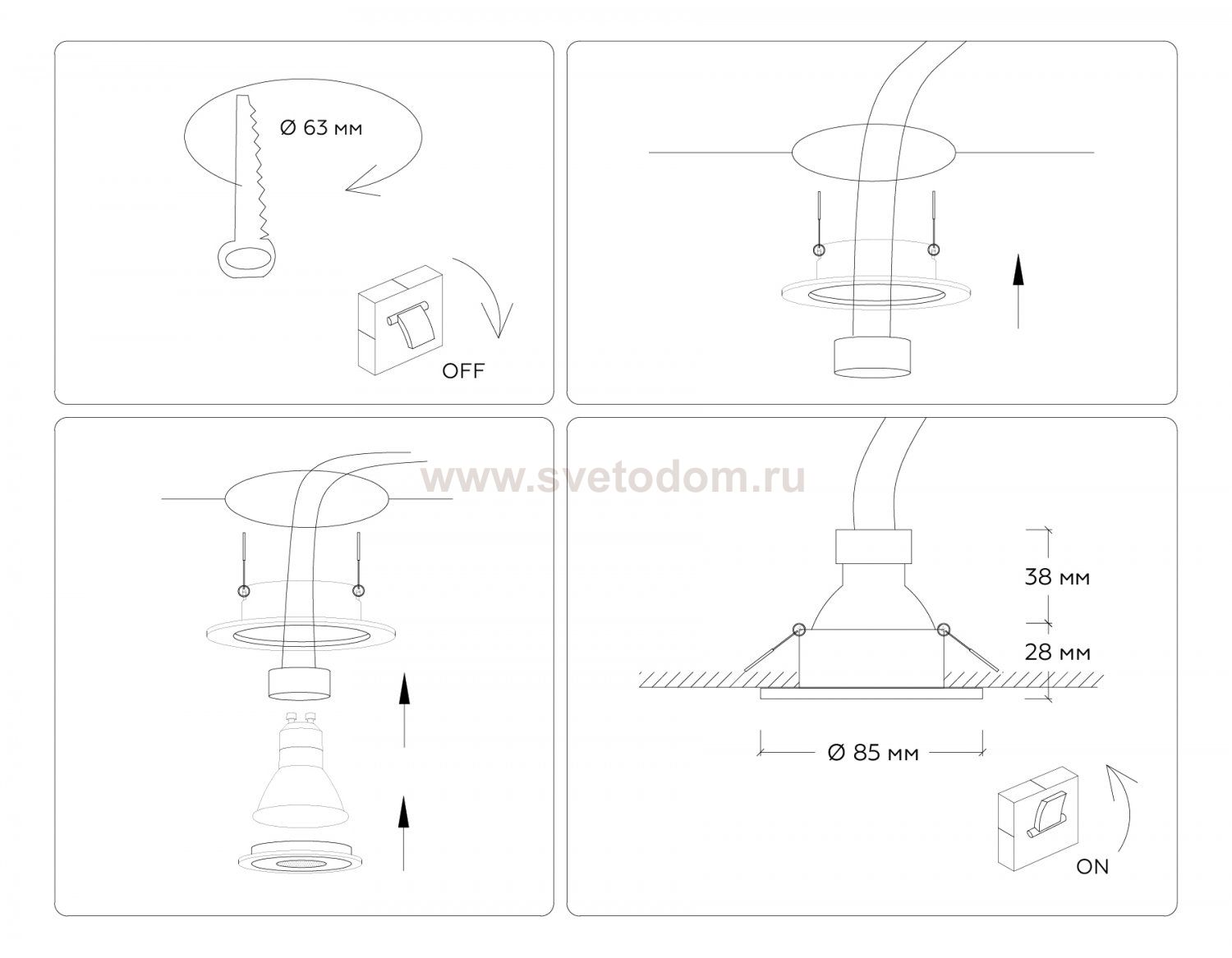 Ø 63 мм

OFF

www.svetodom.ru

38 мм

28 мм

Ø 85 мм

ON