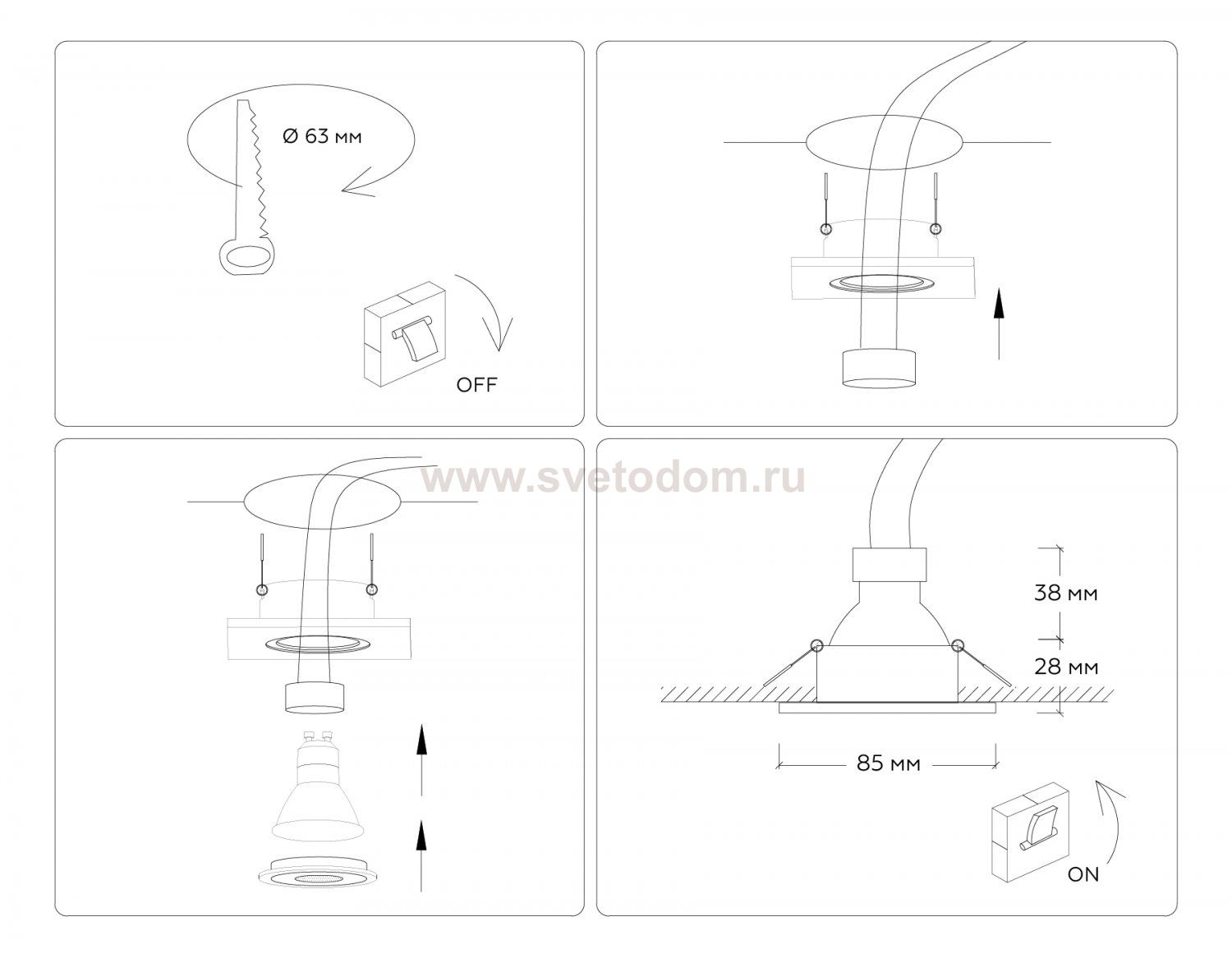 Ø 63 мм

OFF

www.svetodom.ru

38 мм

28 мм

85 мм

ON