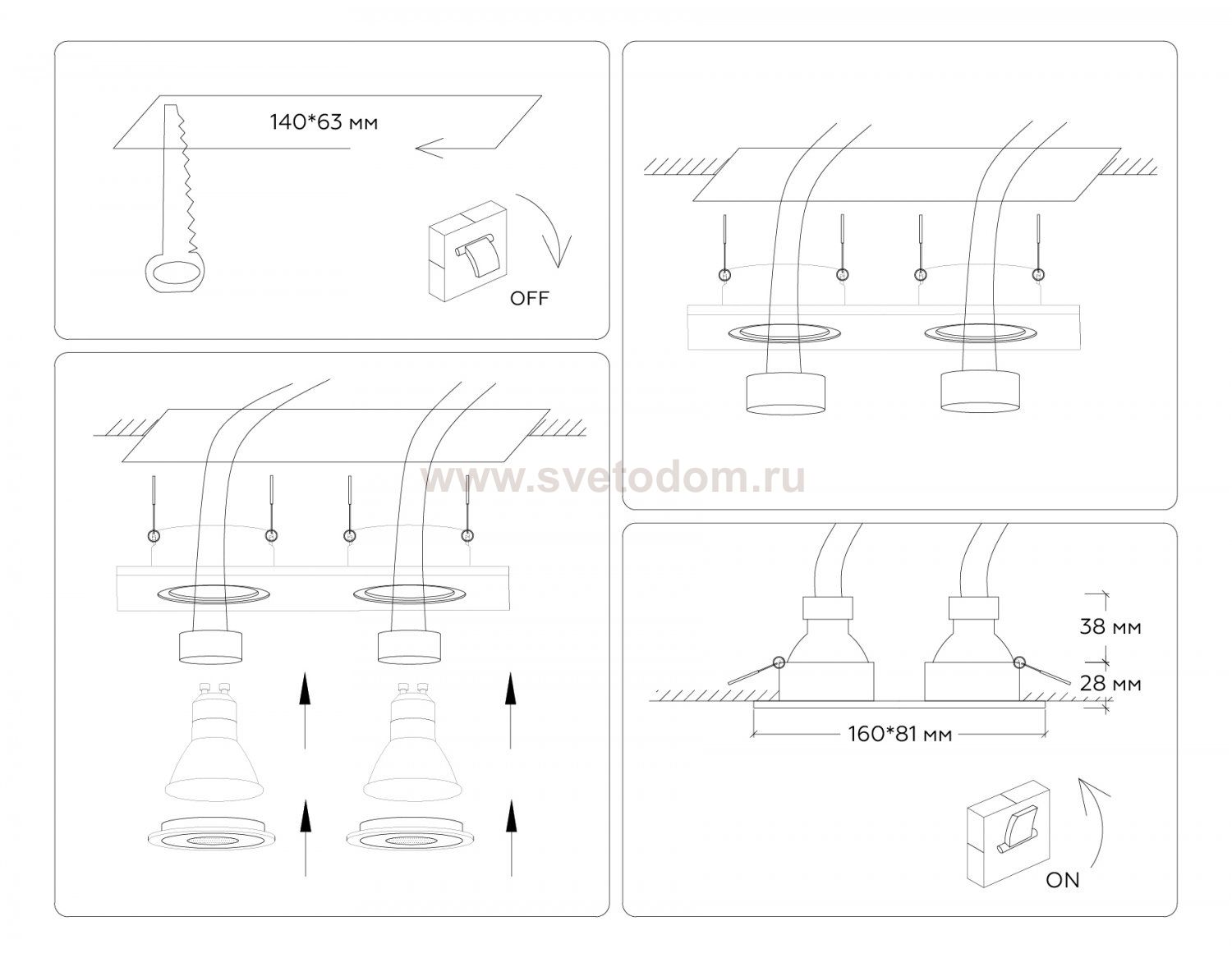 140*63 мм

OFF

www.svetodom.ru

38 мм

28 мм

160*81 мм

ON