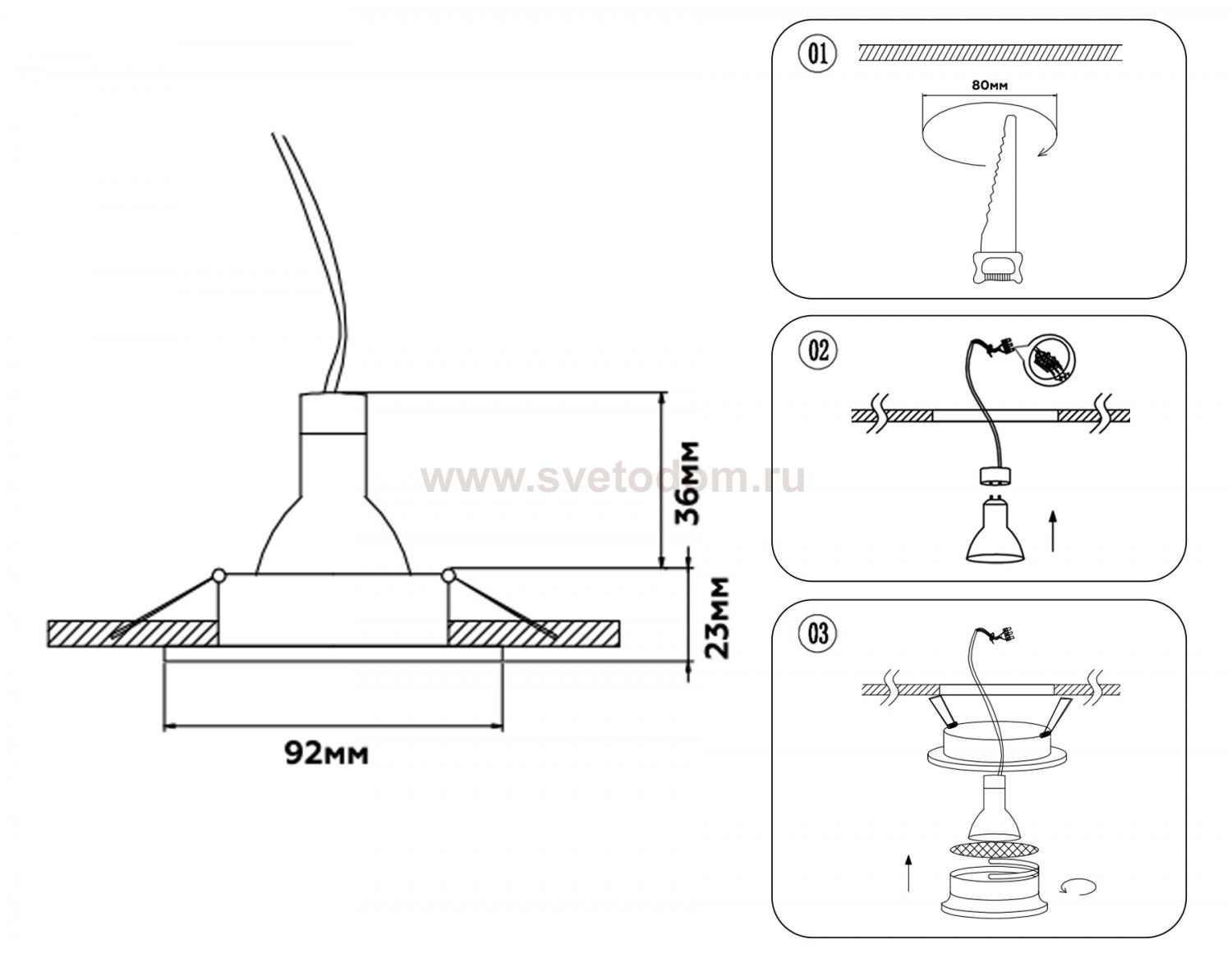 36мм

23мм

92мм

www.svetodom.ru

01

80мм

02

03