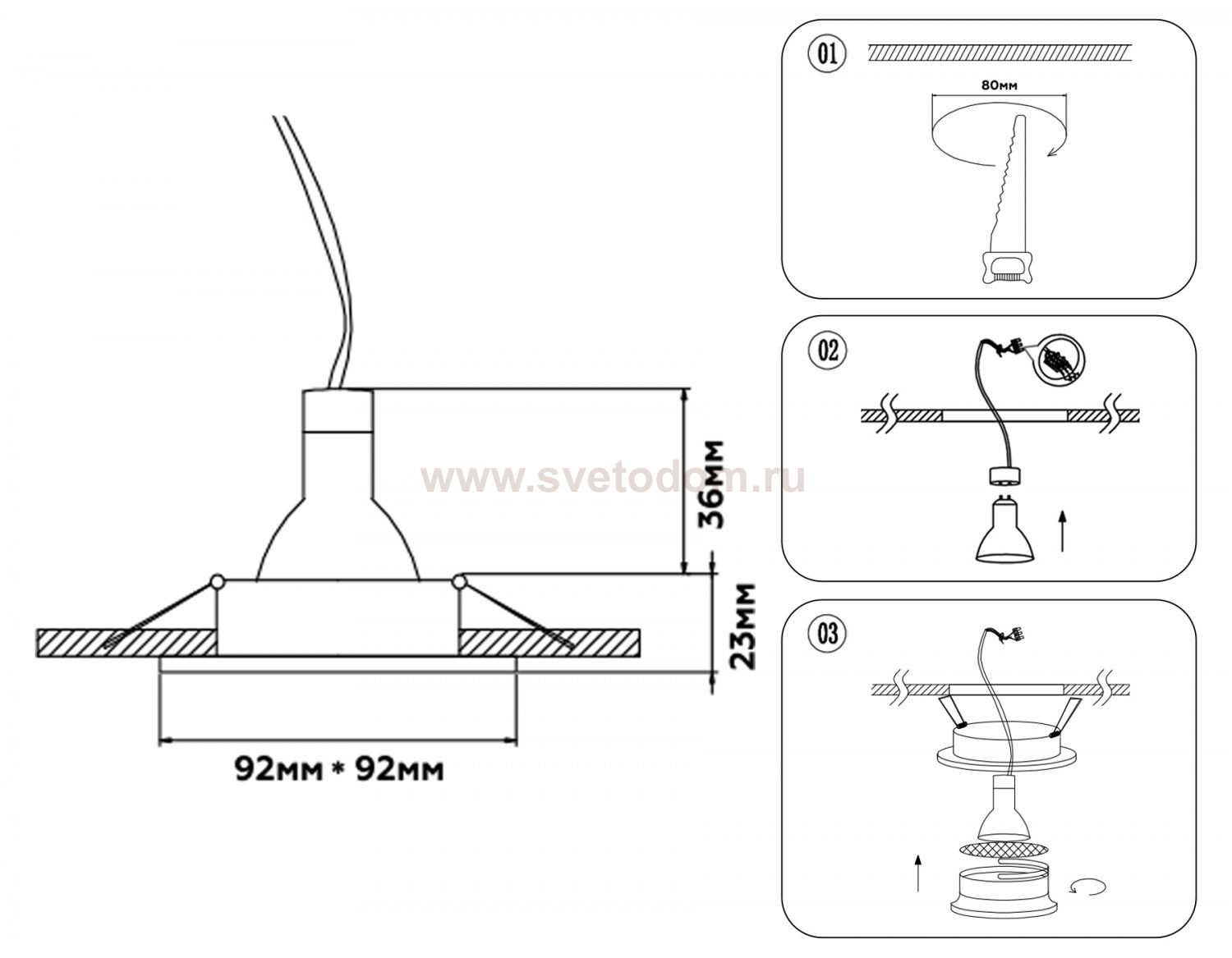 www.svetodom.ru

36мм

23мм

92мм * 92мм

01

80мм

02

03