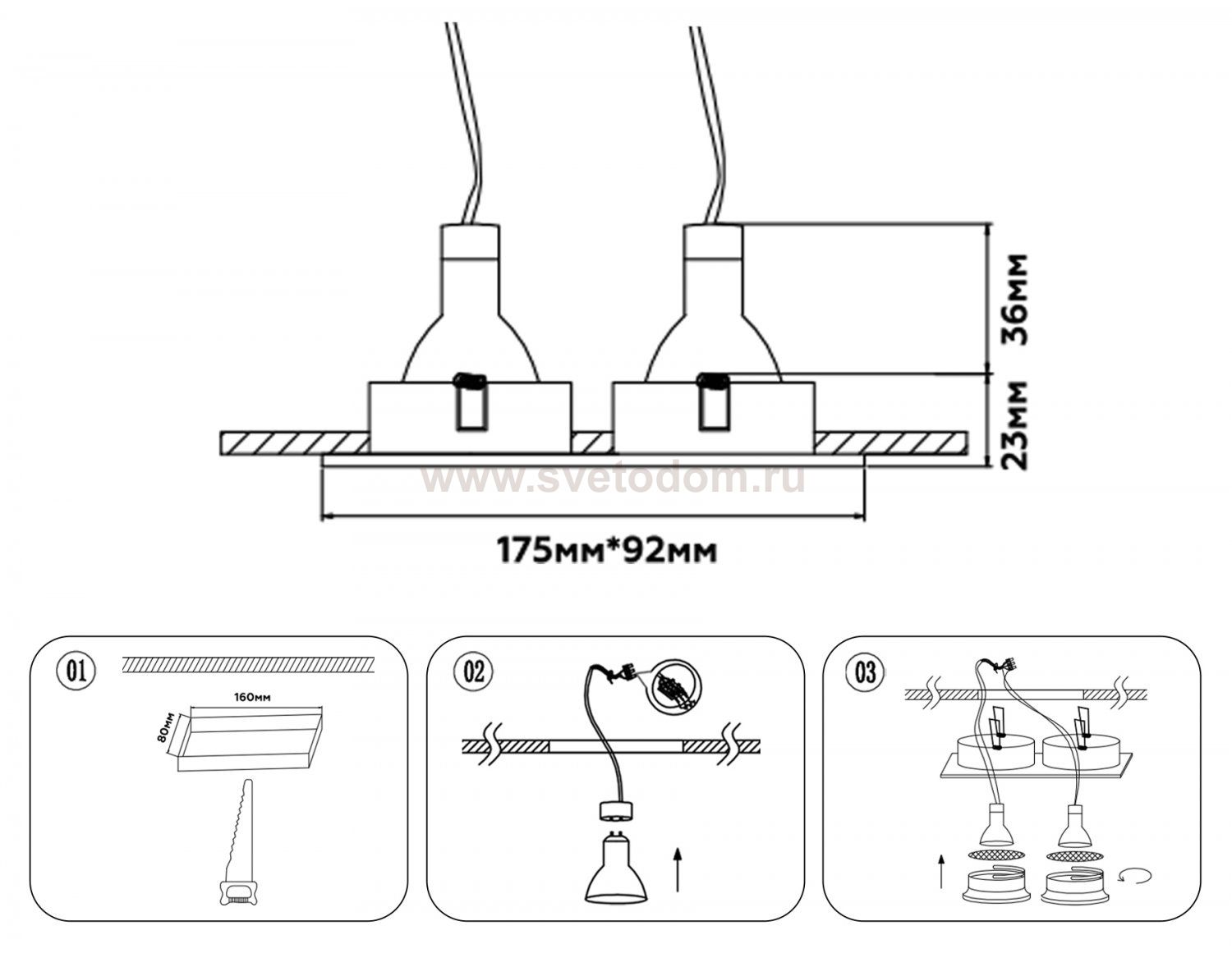 36мм
23мм
www.svetodom.ru
175мм*92мм

01
160мм
80мм

02

03