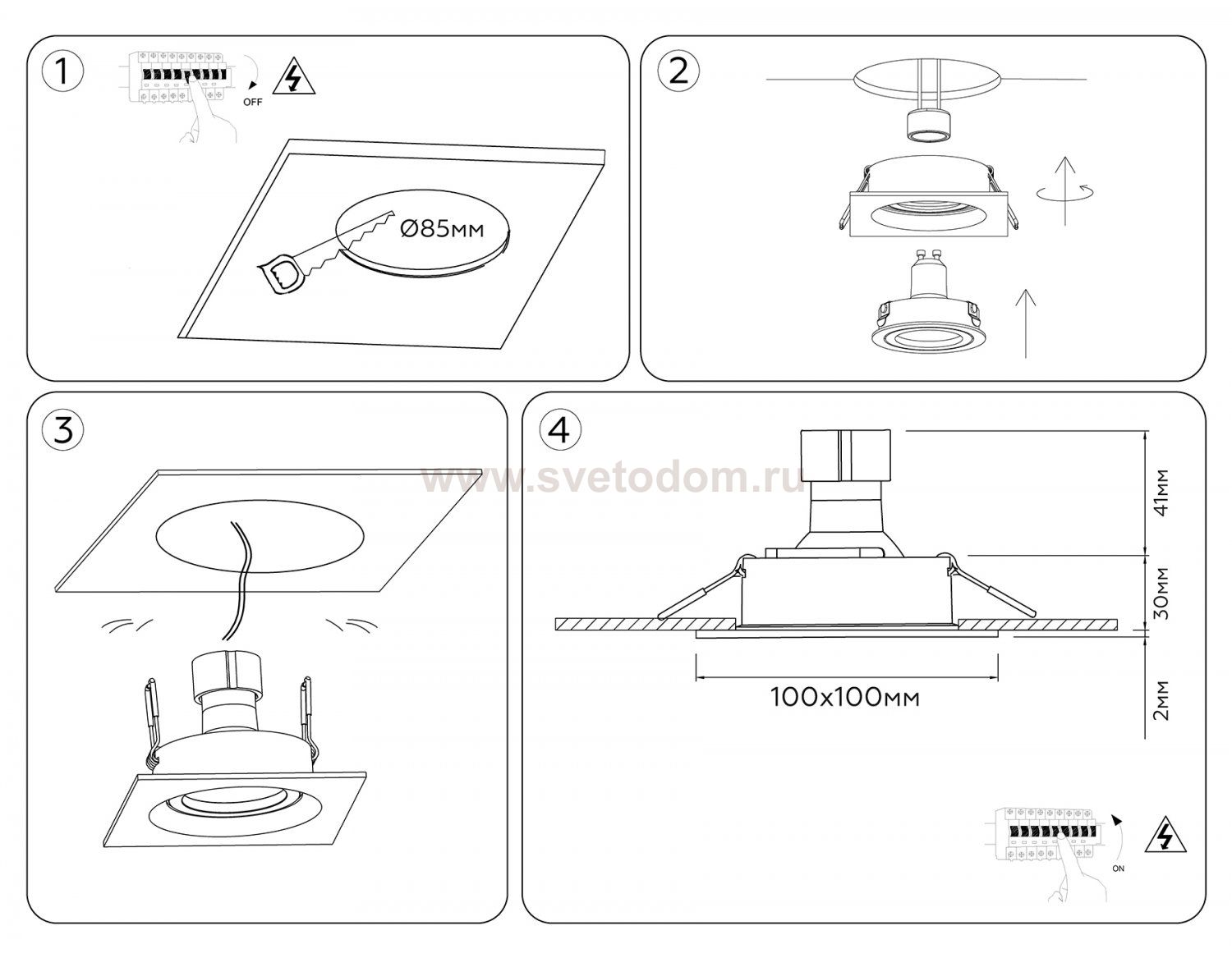 1

OFF

Ø85мм

2

3

www.svetodom.ru

4

41мм

30мм

2мм

100x100мм

ON