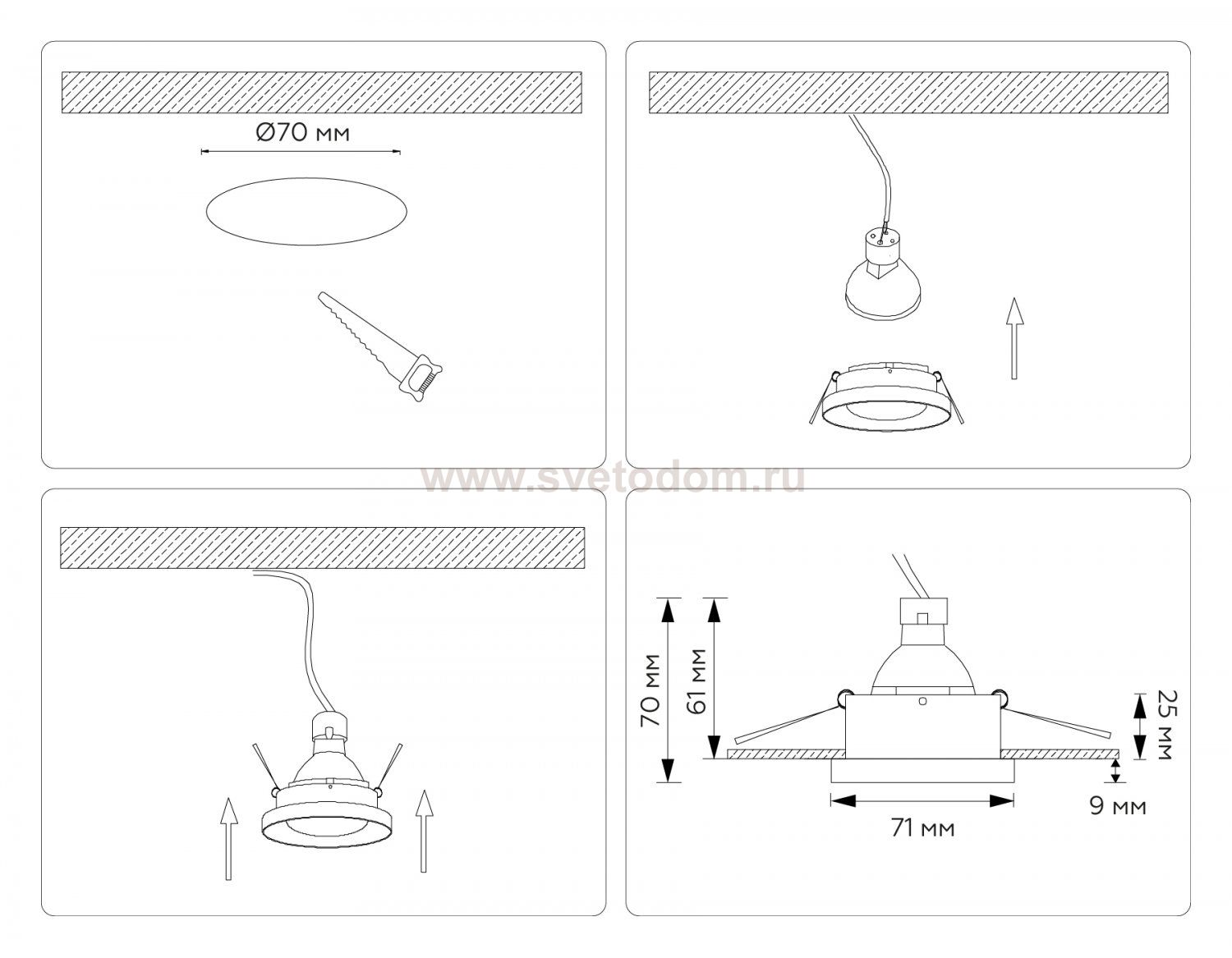 Ø70 мм

www.svetodom.ru

70 мм
61 мм
25 мм
9 мм
71 мм