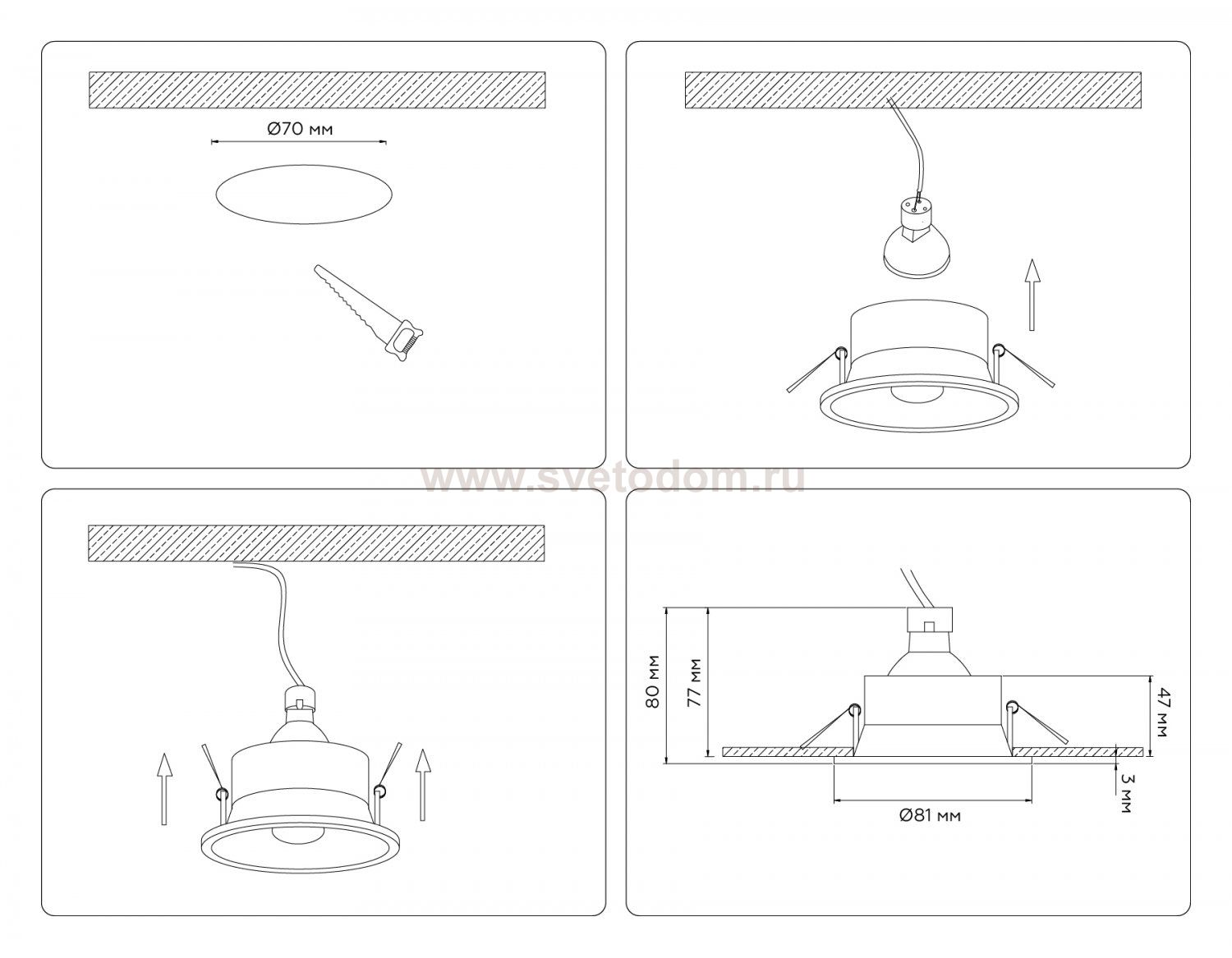 Ø70 мм

www.svetodom.ru

80 мм
77 мм
47 мм
3 мм
Ø81 мм