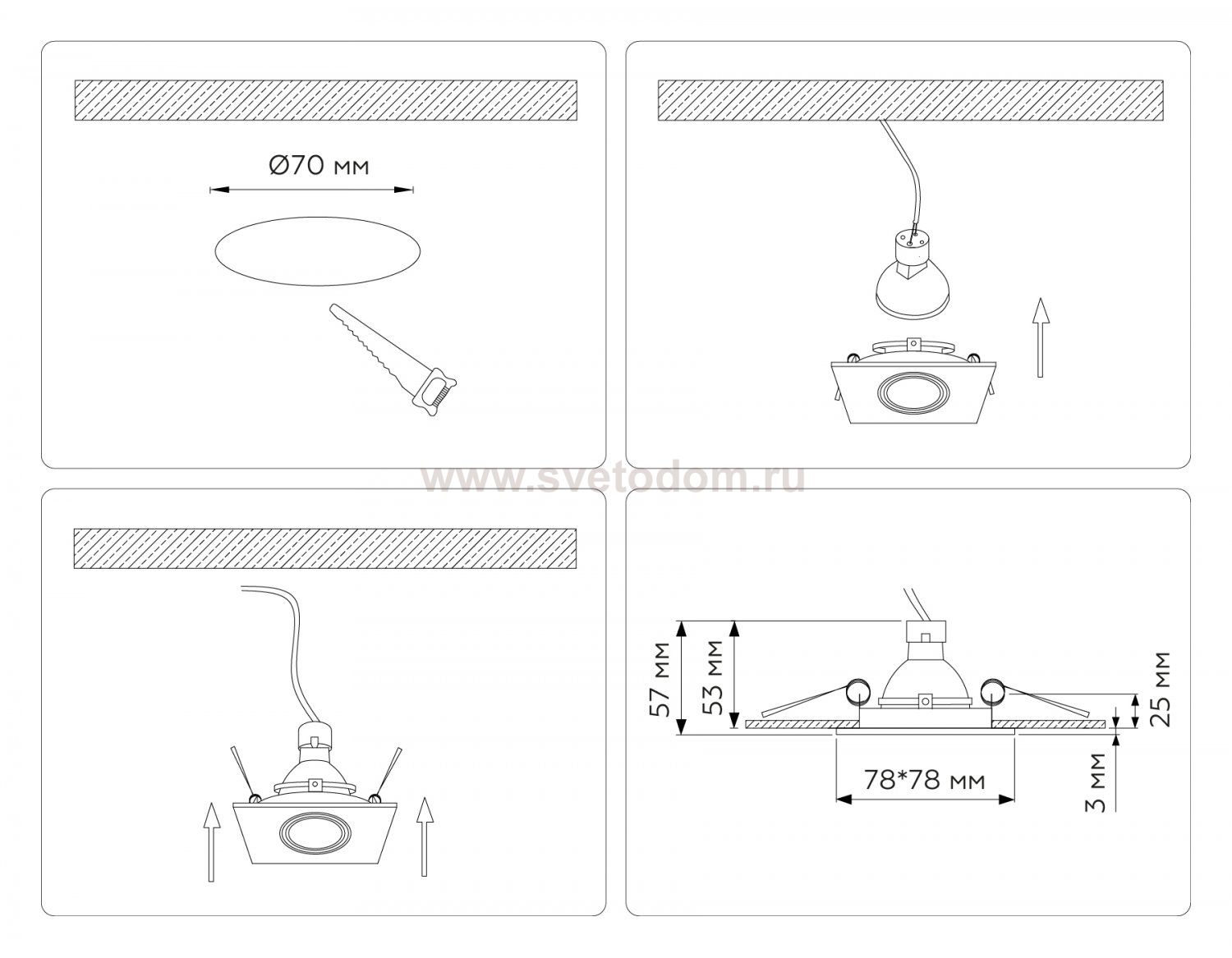 Ø70 мм

www.svetodom.ru

57 мм
53 мм
25 мм
78*78 мм
3 мм