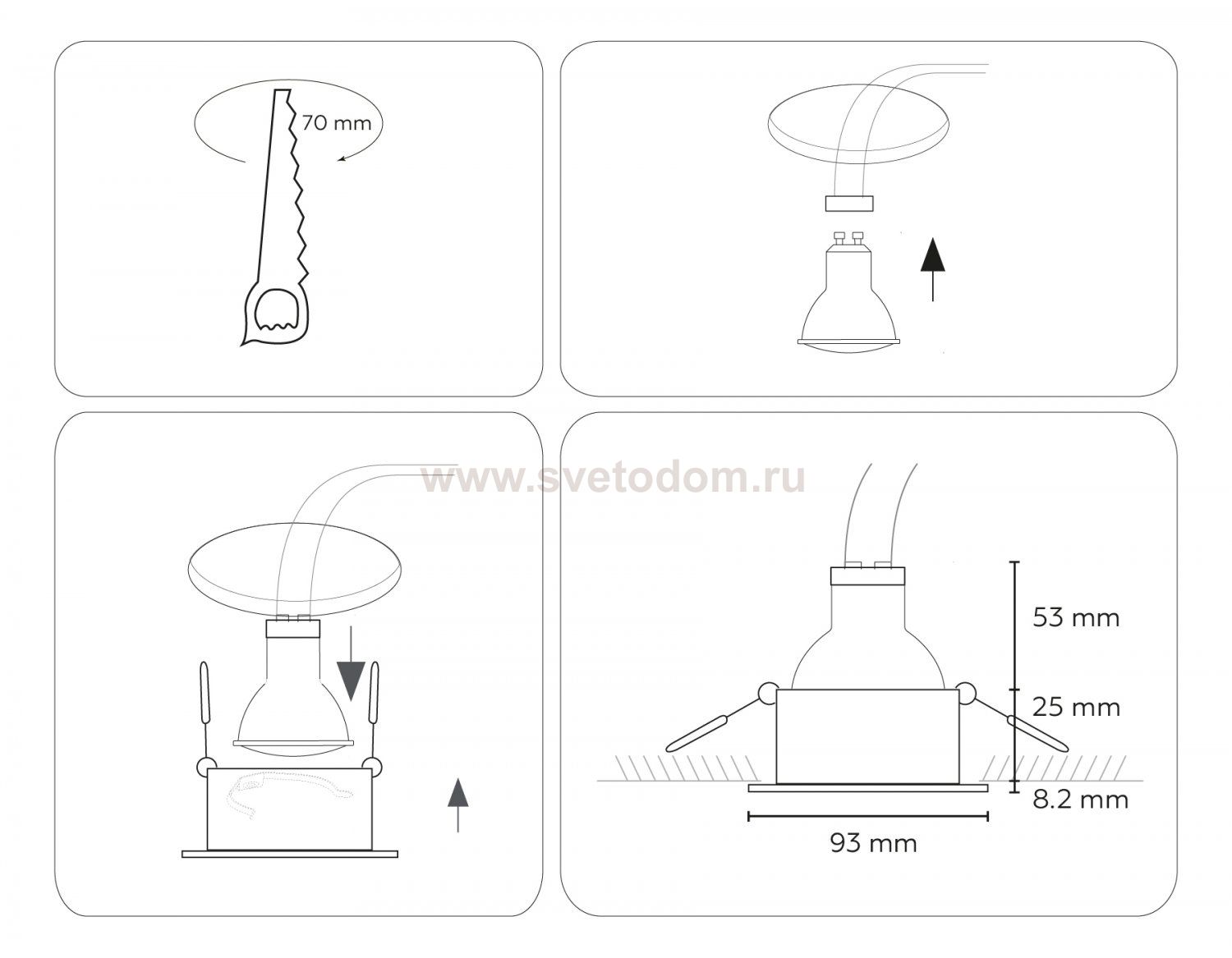 70 mm

www.svetodom.ru

53 mm

25 mm

8.2 mm

93 mm