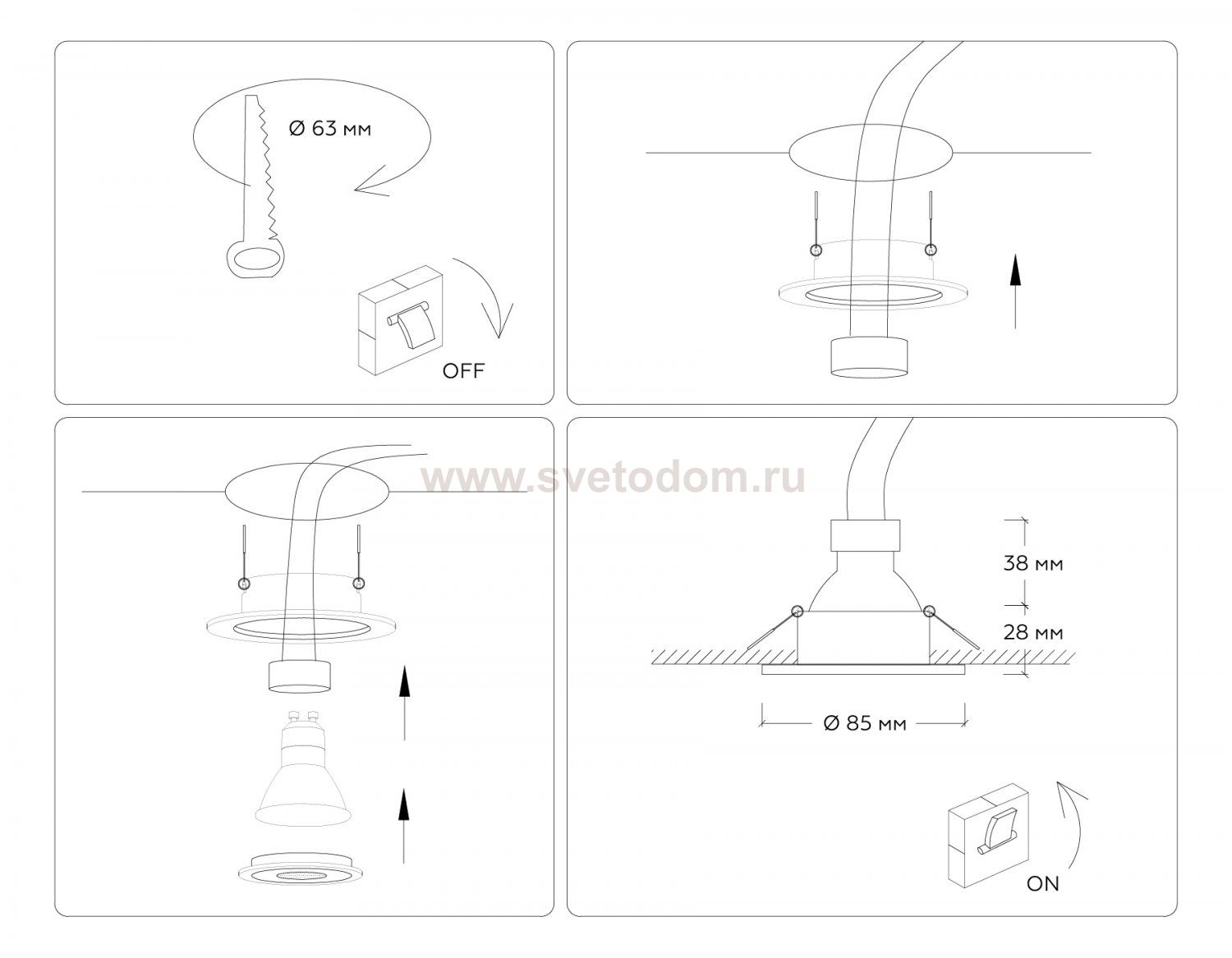 Ø 63 мм

OFF

www.svetodom.ru

38 мм

28 мм

Ø 85 мм

ON