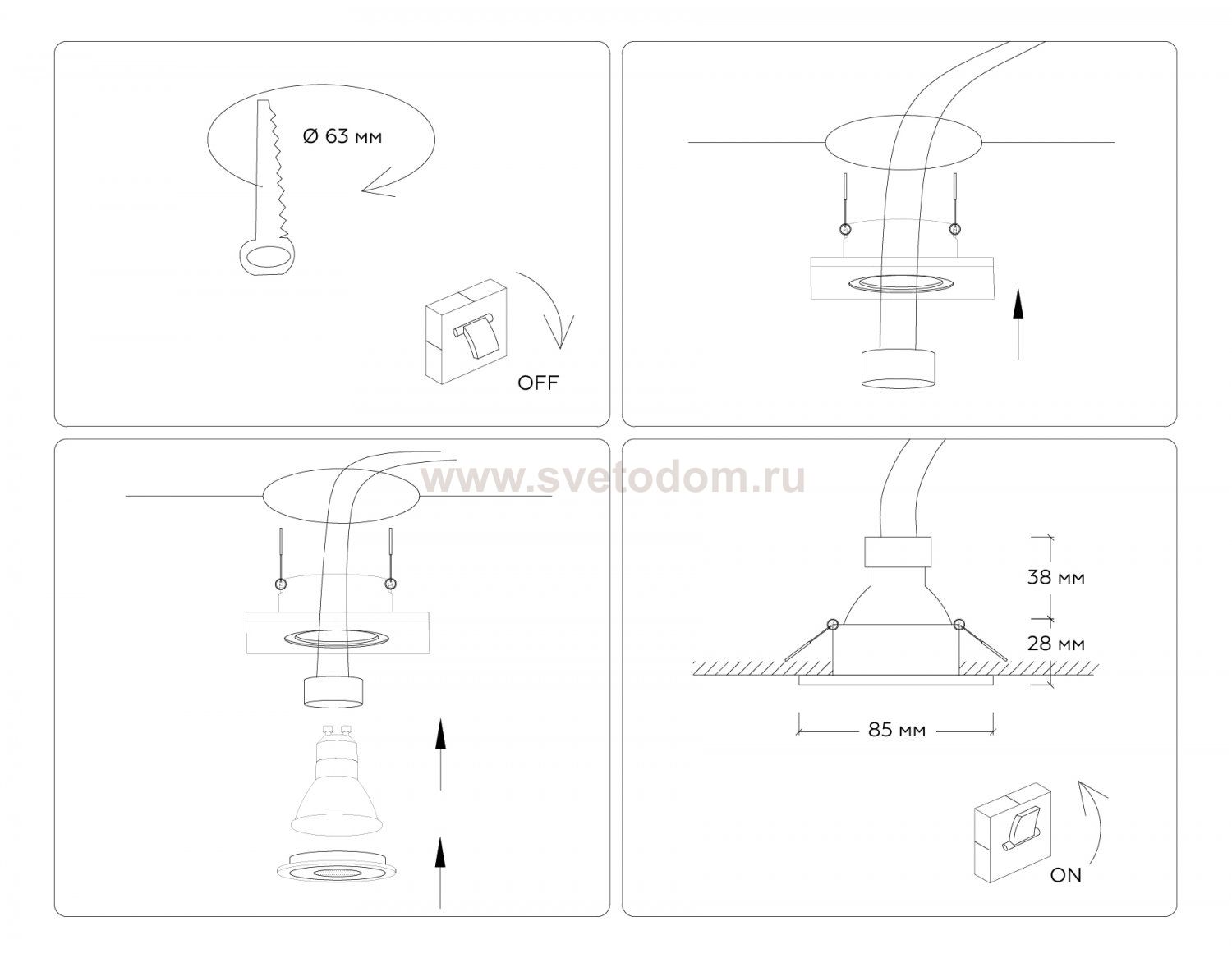 Ø 63 мм

OFF

www.svetodom.ru

38 мм

28 мм

85 мм

ON