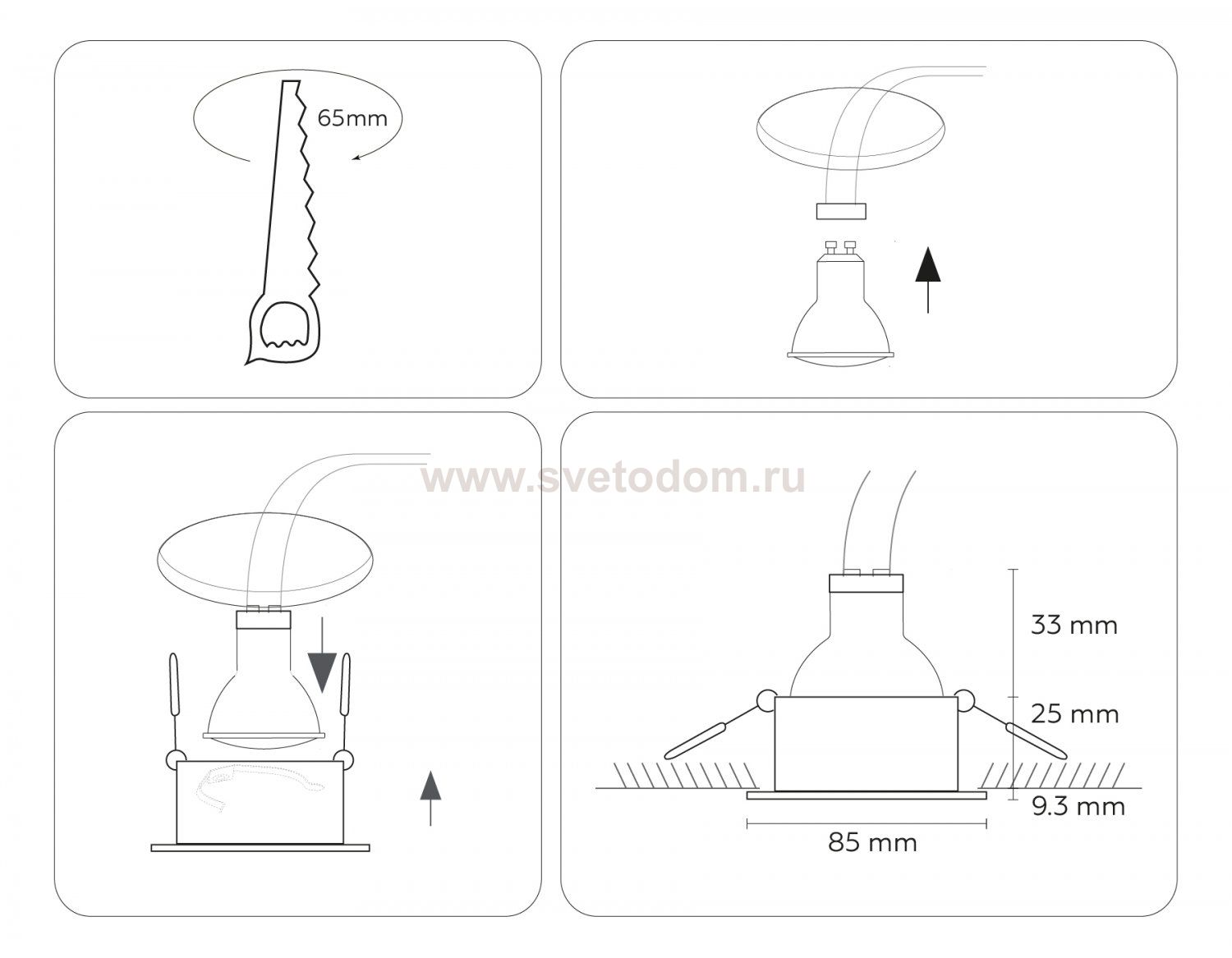 65mm

www.svetodom.ru

33 mm

25 mm

9.3 mm

85 mm