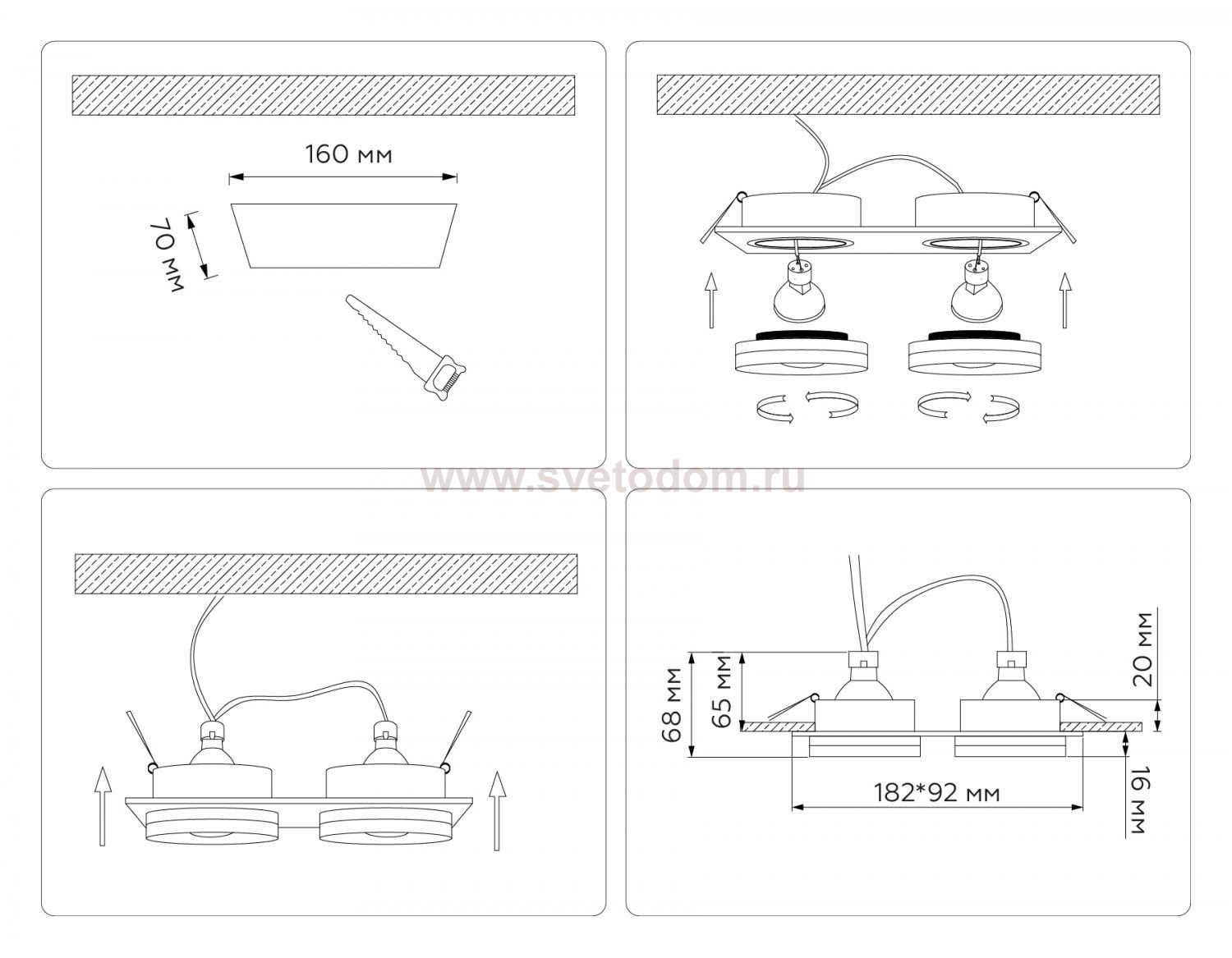 160 мм

70 мм

www.svetodom.ru

68 мм

65 мм

20 мм

182*92 мм

16 мм