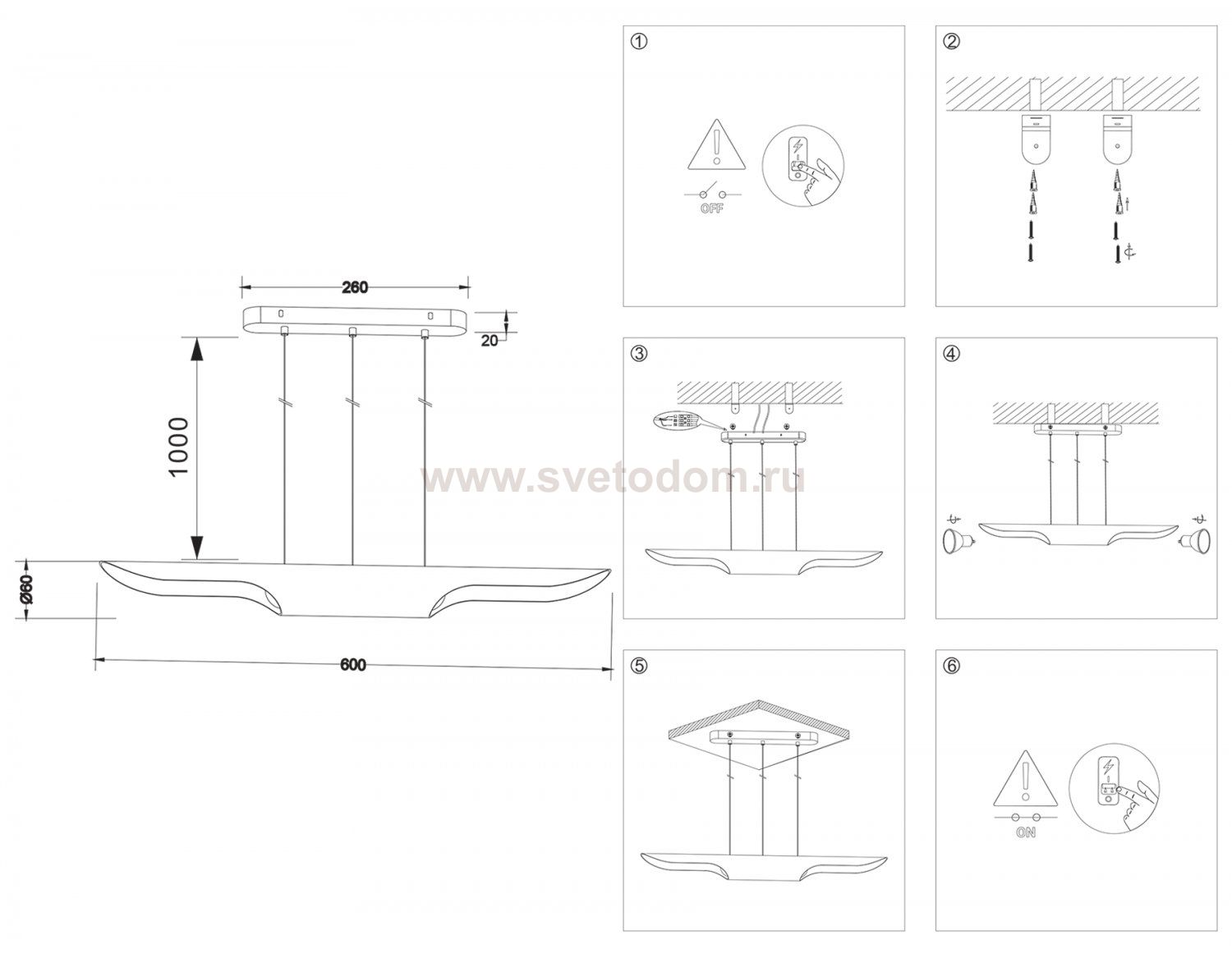 260

20

1000

Ø60

600

www.svetodom.ru

①

OFF

②

③

④

⑤

⑥

ON