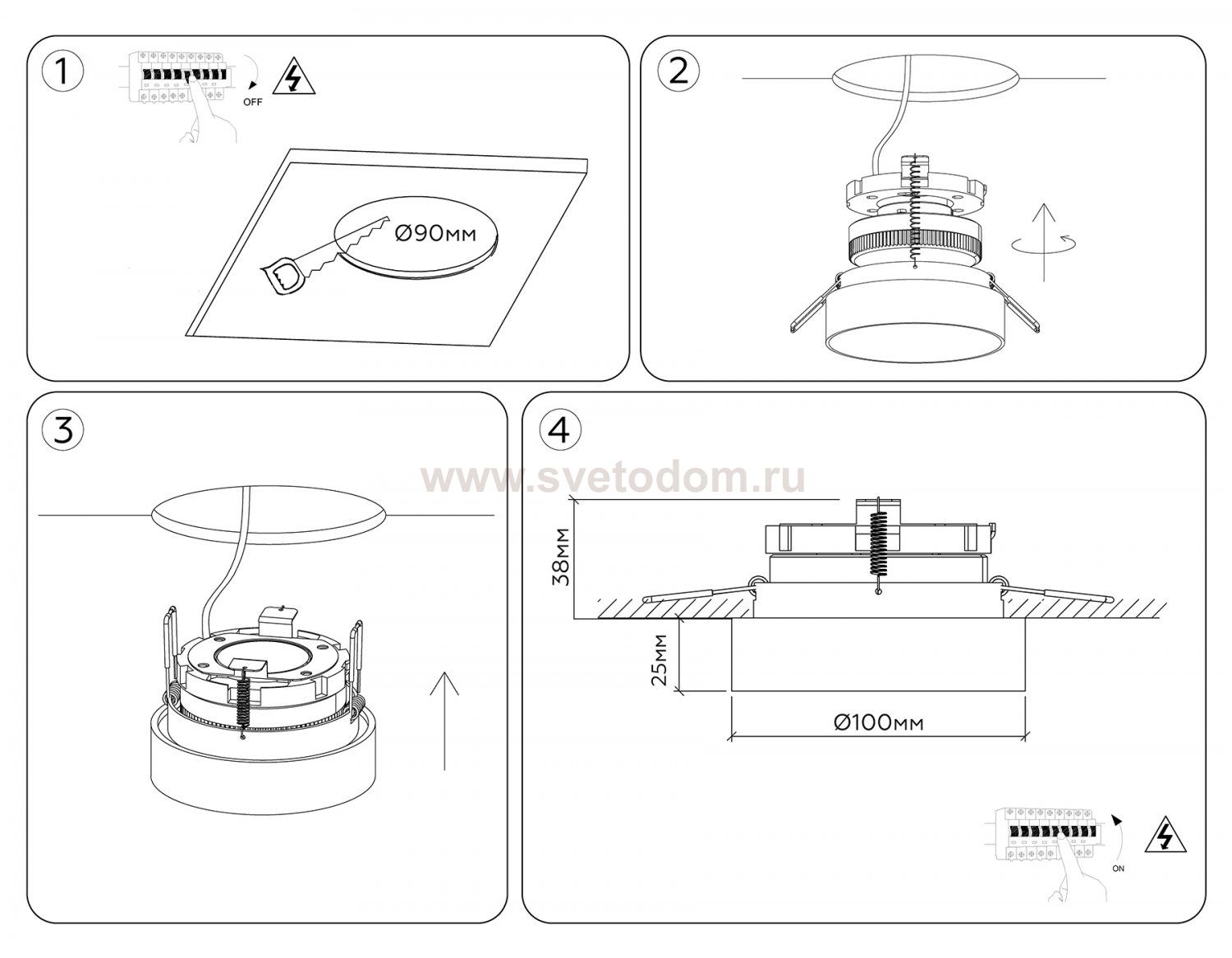 1

OFF

Ø90мм

2

3

www.svetodom.ru

4

38мм

25мм

Ø100мм

ON