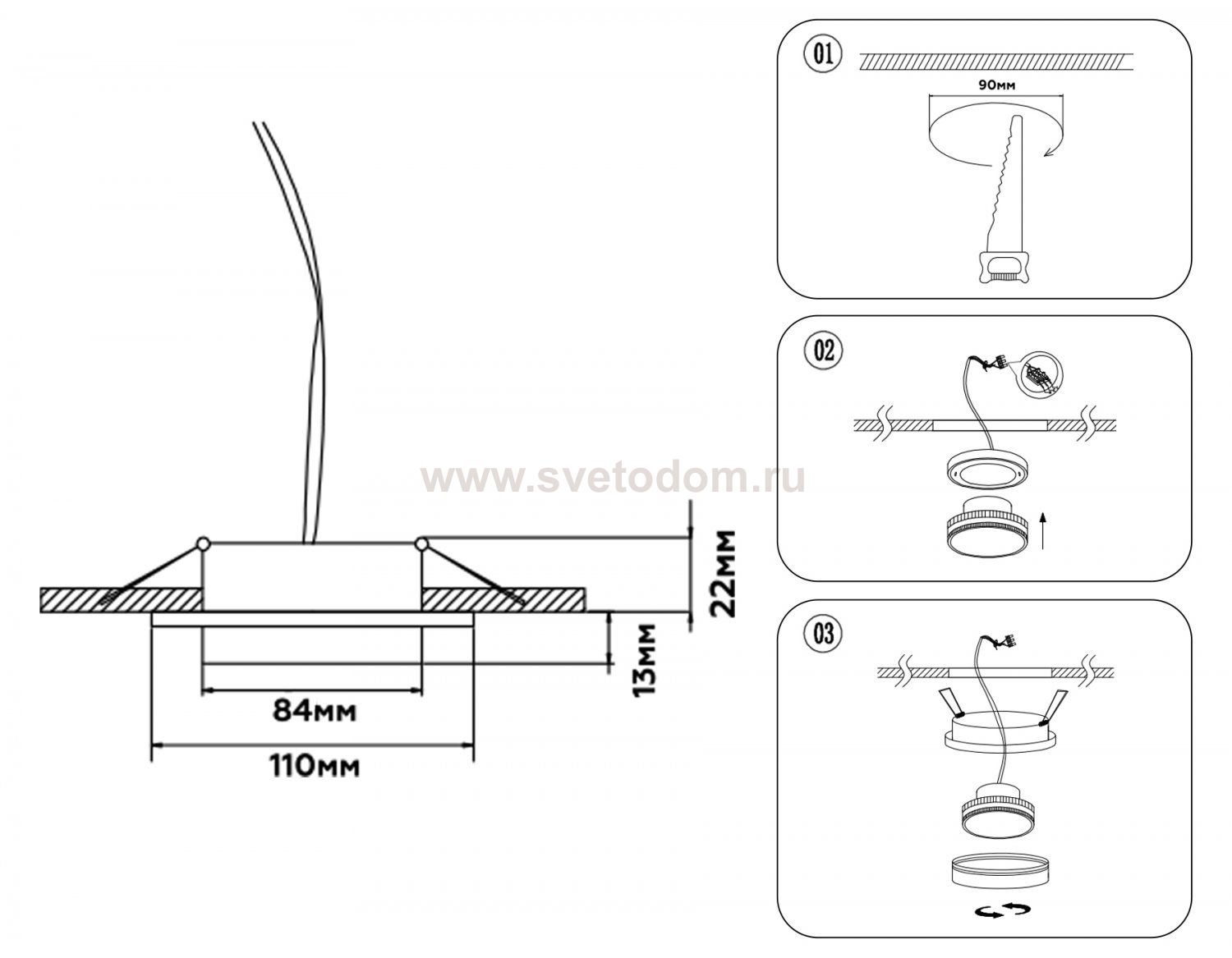 www.svetodom.ru

22мм

13мм

84мм

110мм

01

90мм

02

03