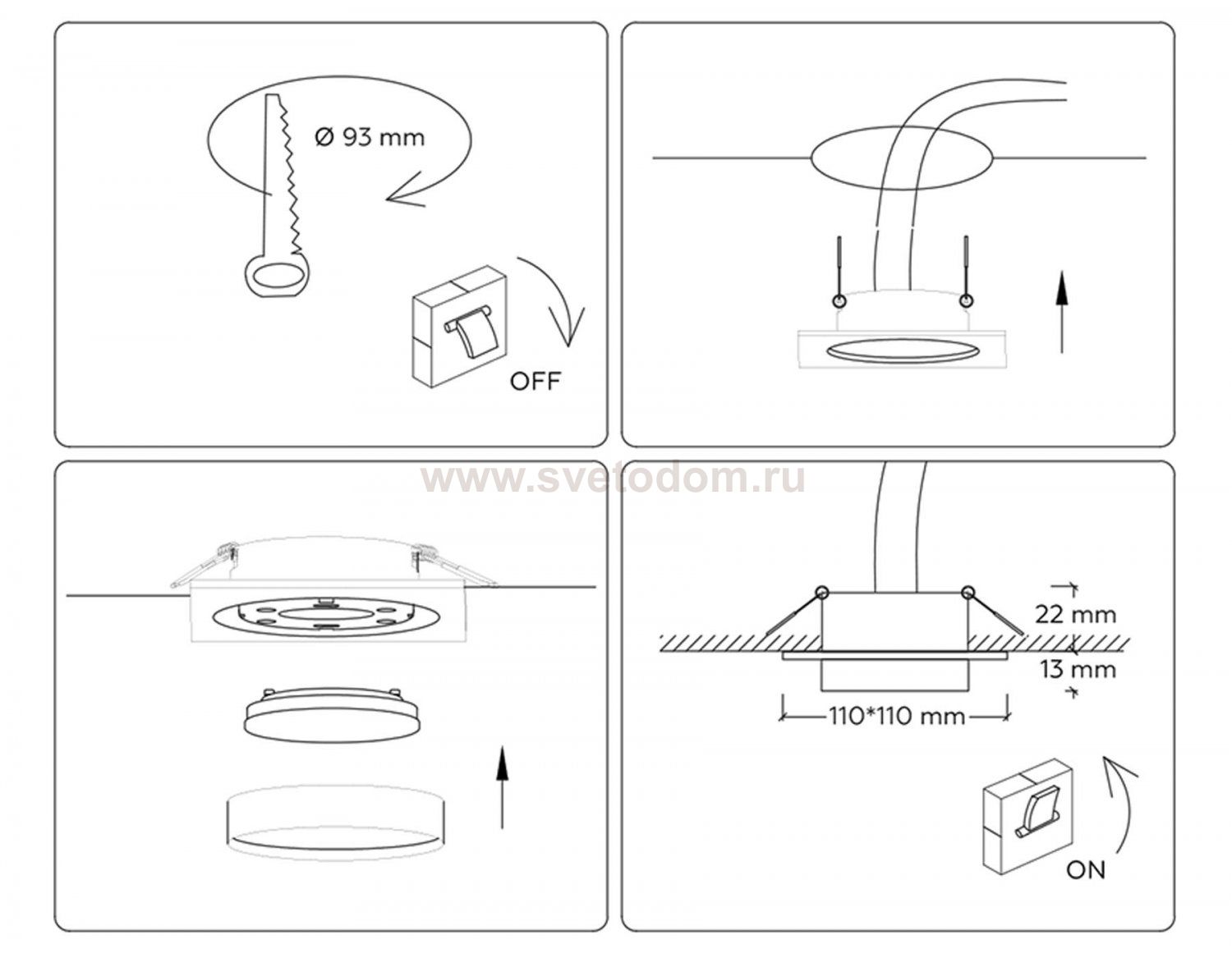 Ø 93 mm

OFF

www.svetodom.ru

22 mm

13 mm

110*110 mm

ON