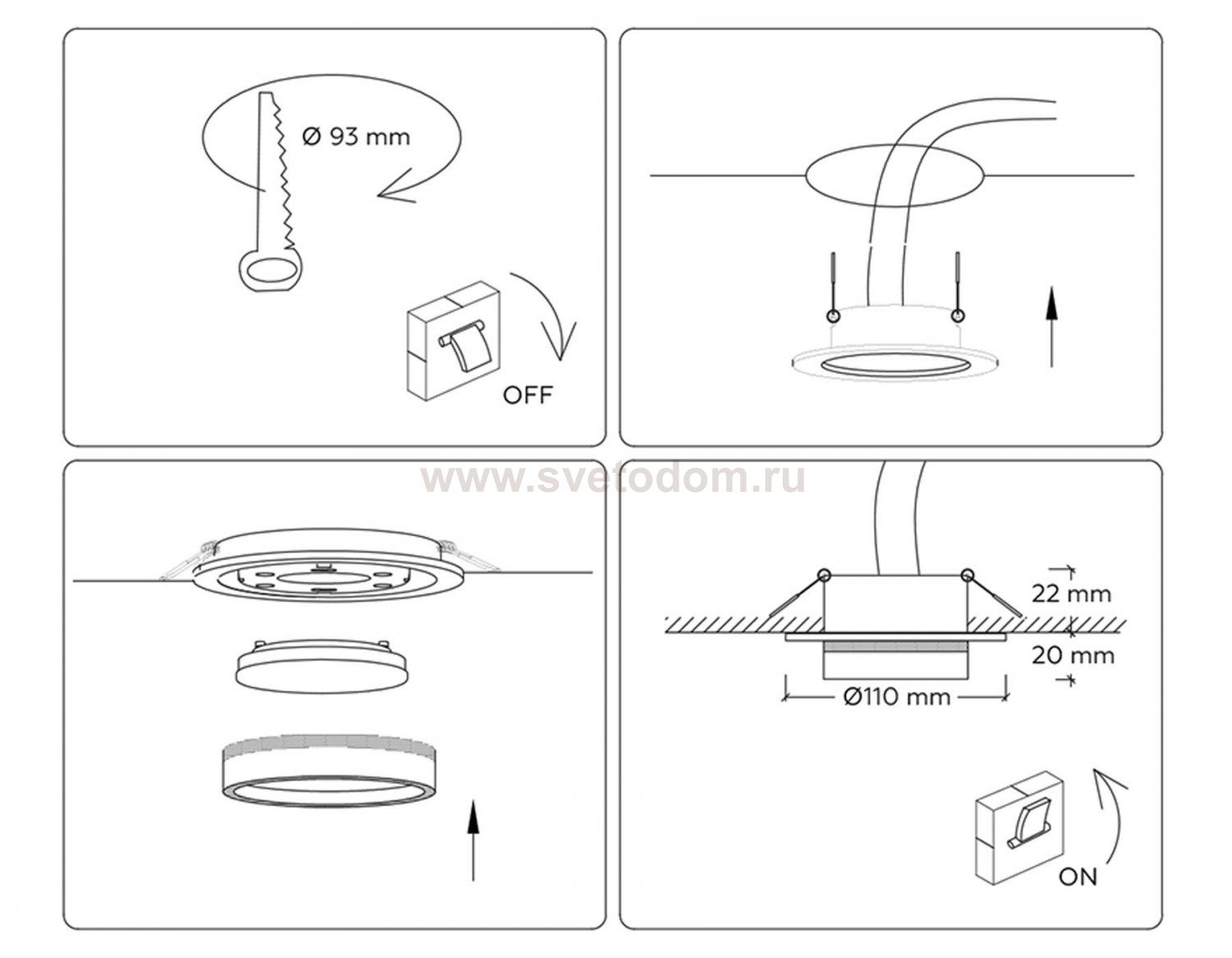 Ø 93 mm

OFF

www.svetodom.ru

22 mm

20 mm

Ø110 mm

ON