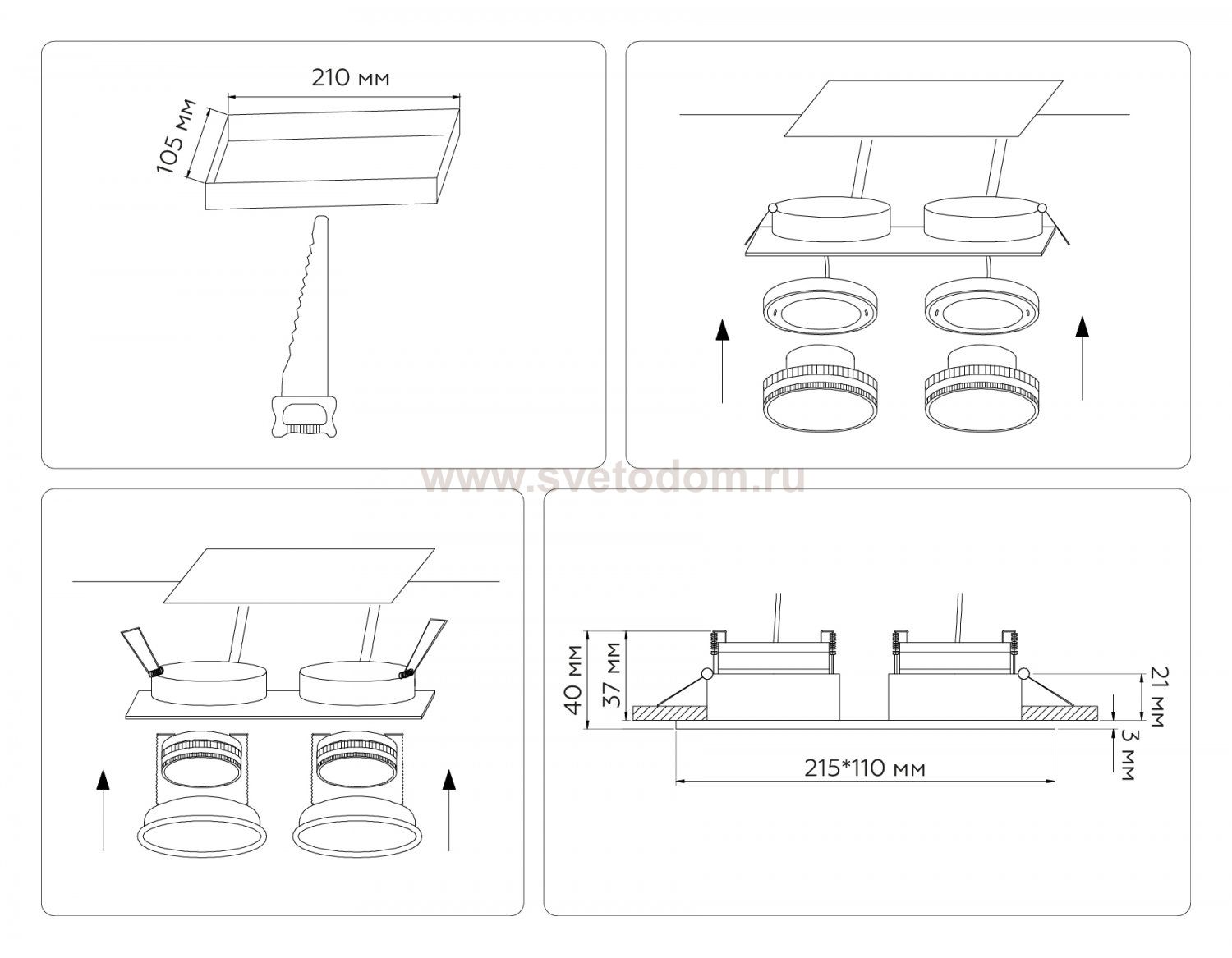 210 мм
105 мм

www.svetodom.ru

40 мм
37 мм
21 мм
3 мм
215*110 мм