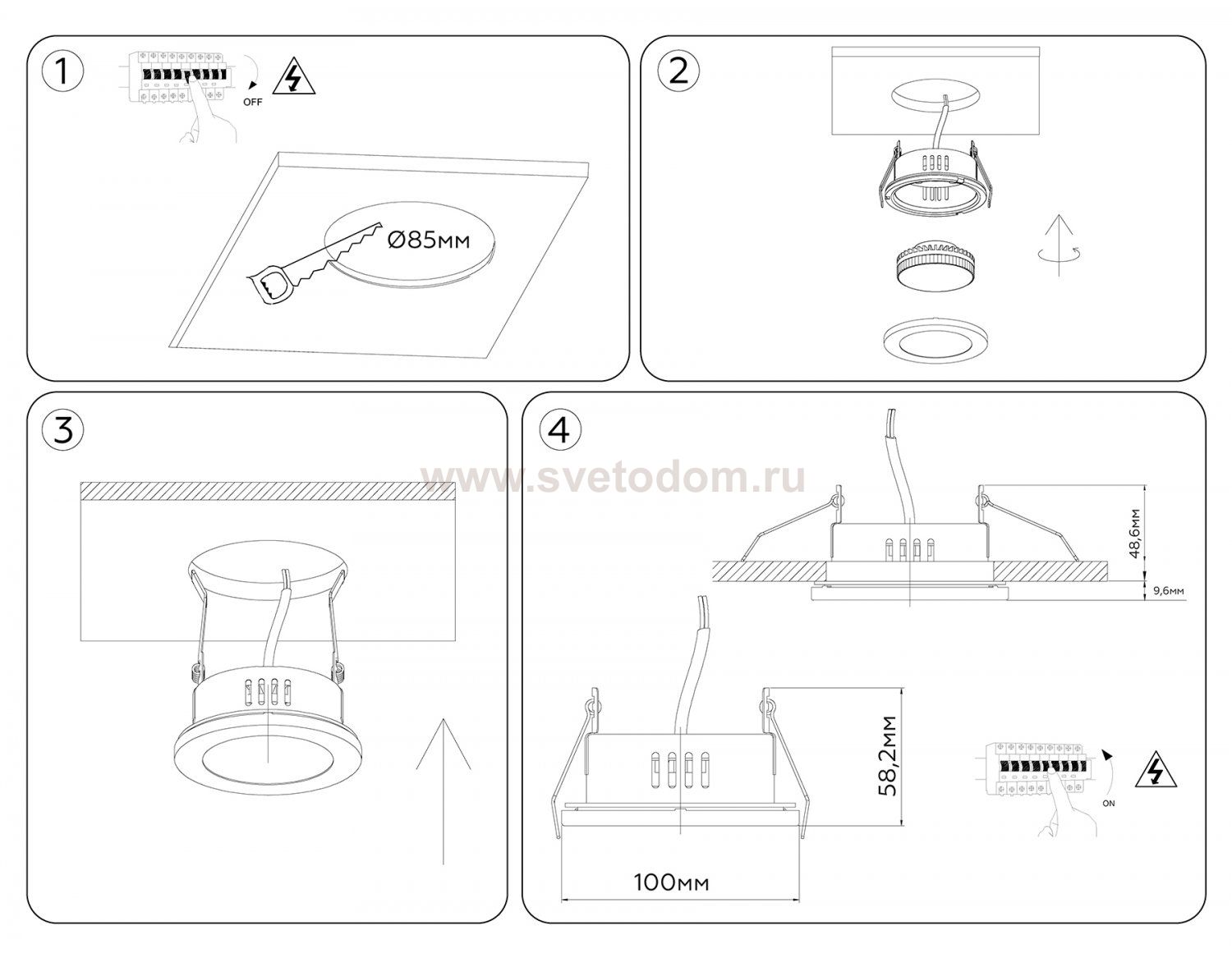 1

OFF

Ø85мм

2

3

www.svetodom.ru

4

48,6мм

9,6мм

58,2мм

100мм

ON