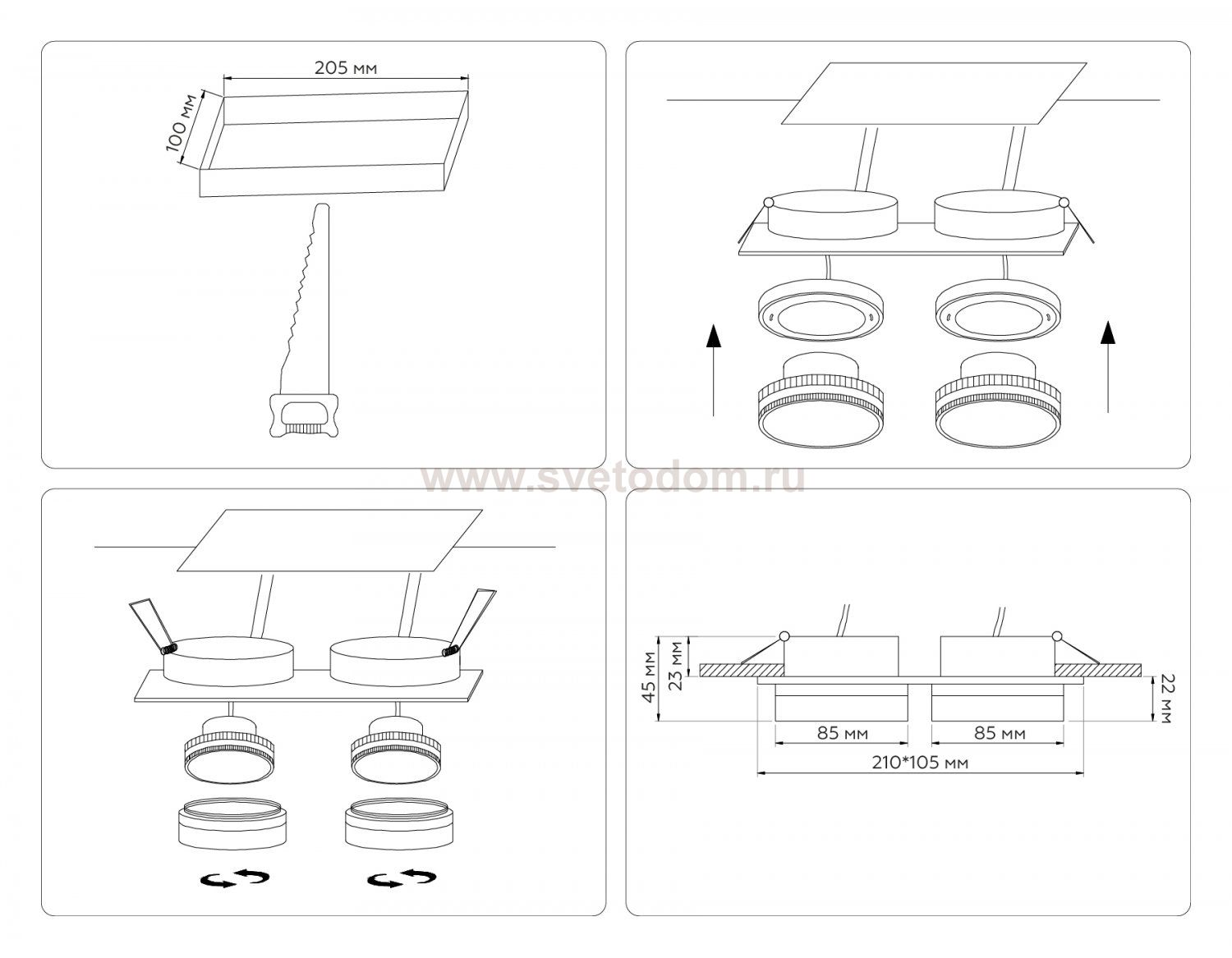 205 мм
100 мм

www.svetodom.ru

45 мм
23 мм
22 мм
85 мм
85 мм
210*105 мм