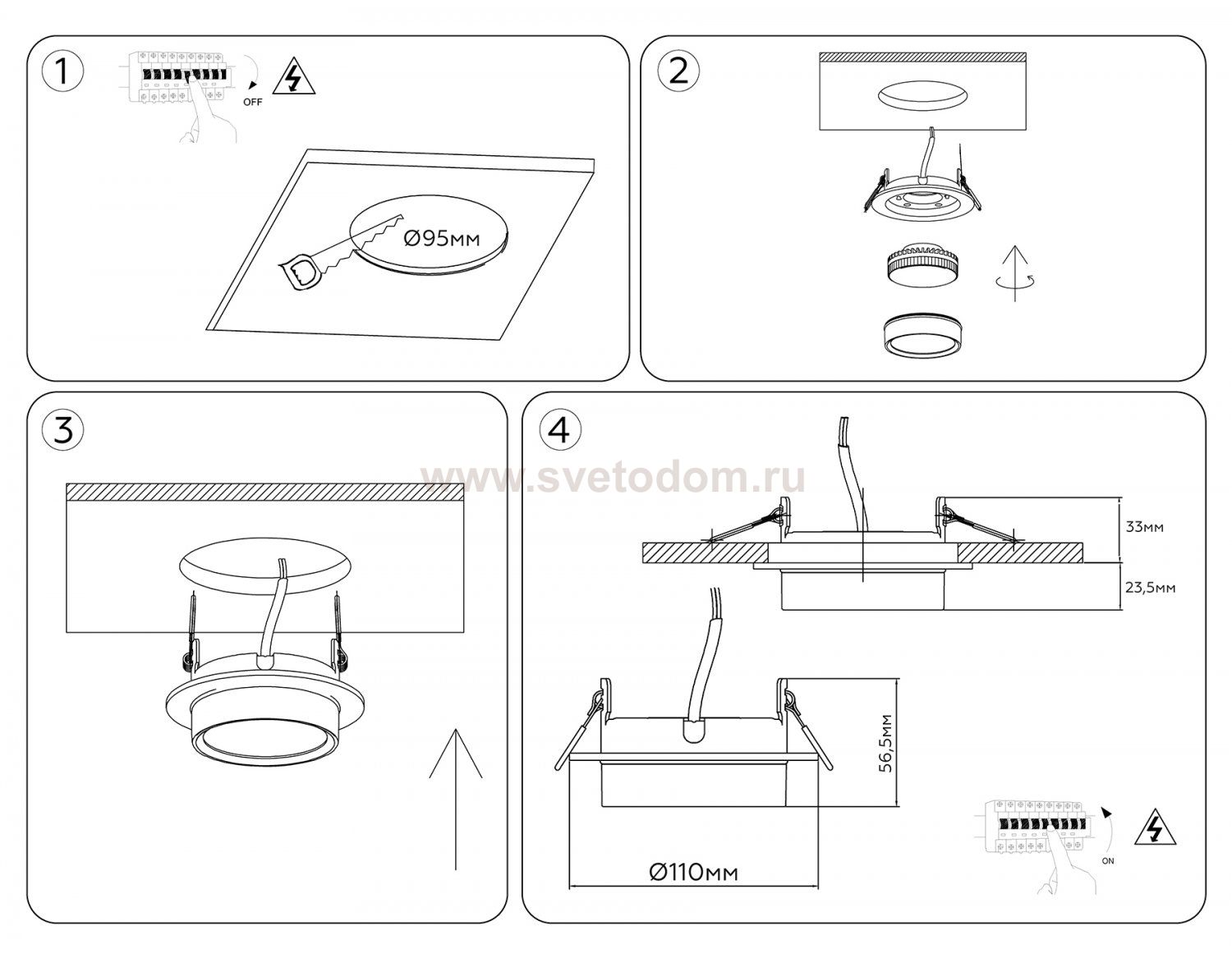 1

OFF

Ø95мм

2

3

www.svetodom.ru

4

33мм

23,5мм

56,5мм

Ø110мм

ON