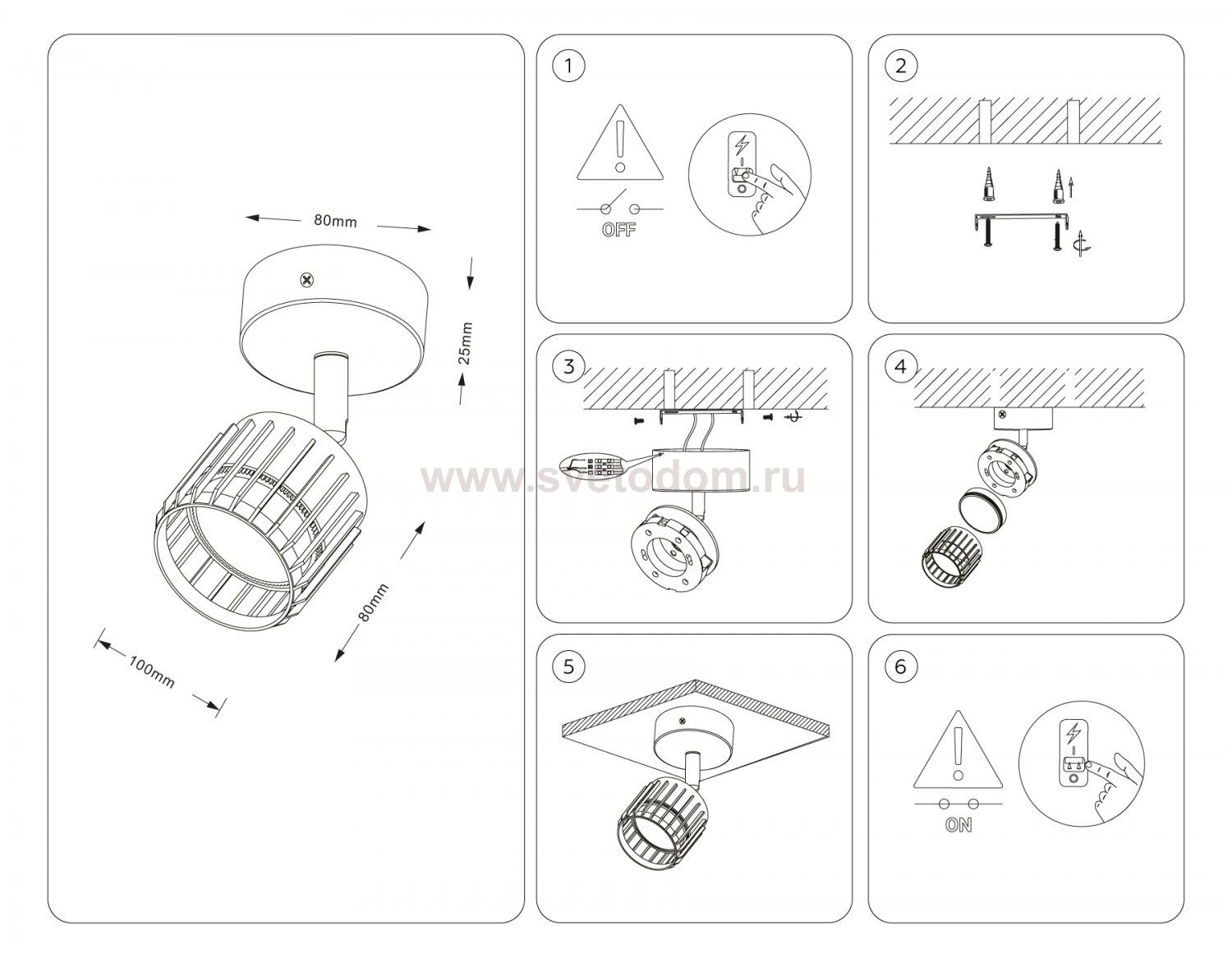 80mm

25mm

80mm

100mm

www.svetodom.ru

1

OFF

2

3

4

5

6

ON