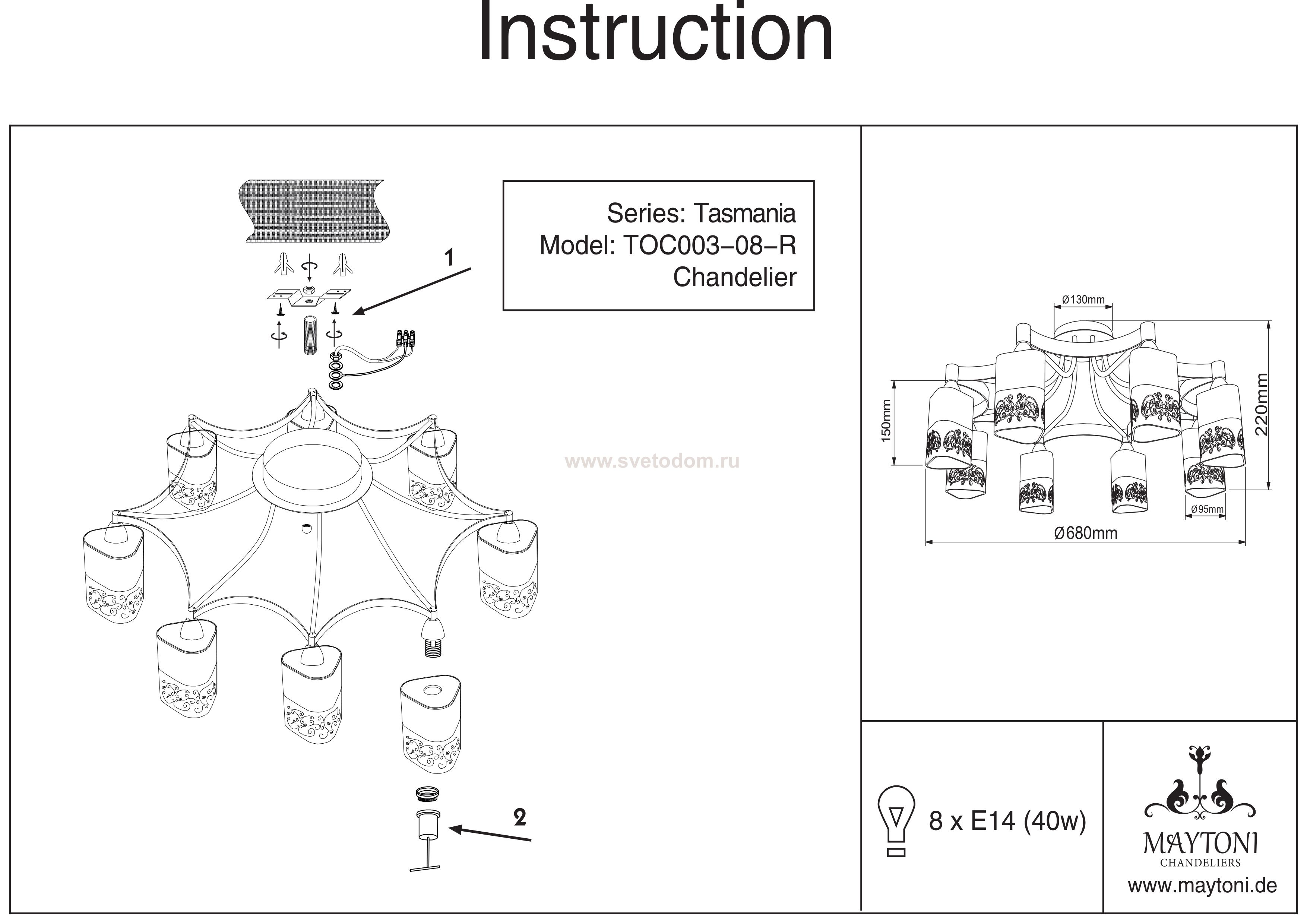 Instruction

Series: Tasmania
Model: TOC003-08-R
Chandelier

1

www.svetodom.ru

2

Ø130mm

150mm

220mm

Ø95mm

Ø680mm

8 x E14 (40w)

MAYTONI
CHANDELIERS
www.maytoni.de