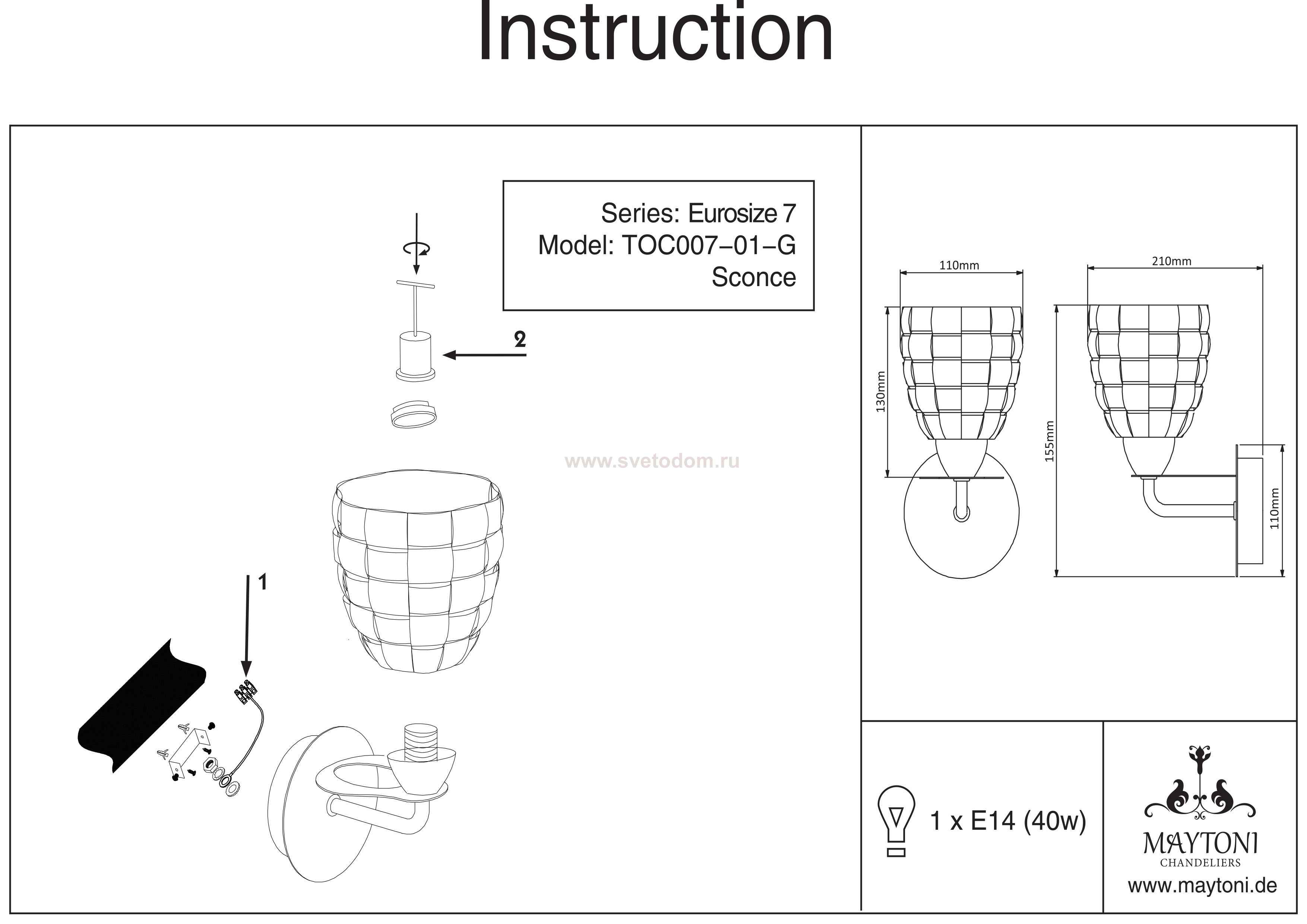 Instruction

Series: Eurosize 7
Model: TOC007-01-G
Sconce

2

www.svetodom.ru

1

110mm

210mm

130mm

155mm

110mm

1 x E14 (40w)

MAYTONI
CHANDELIERS
www.maytoni.de