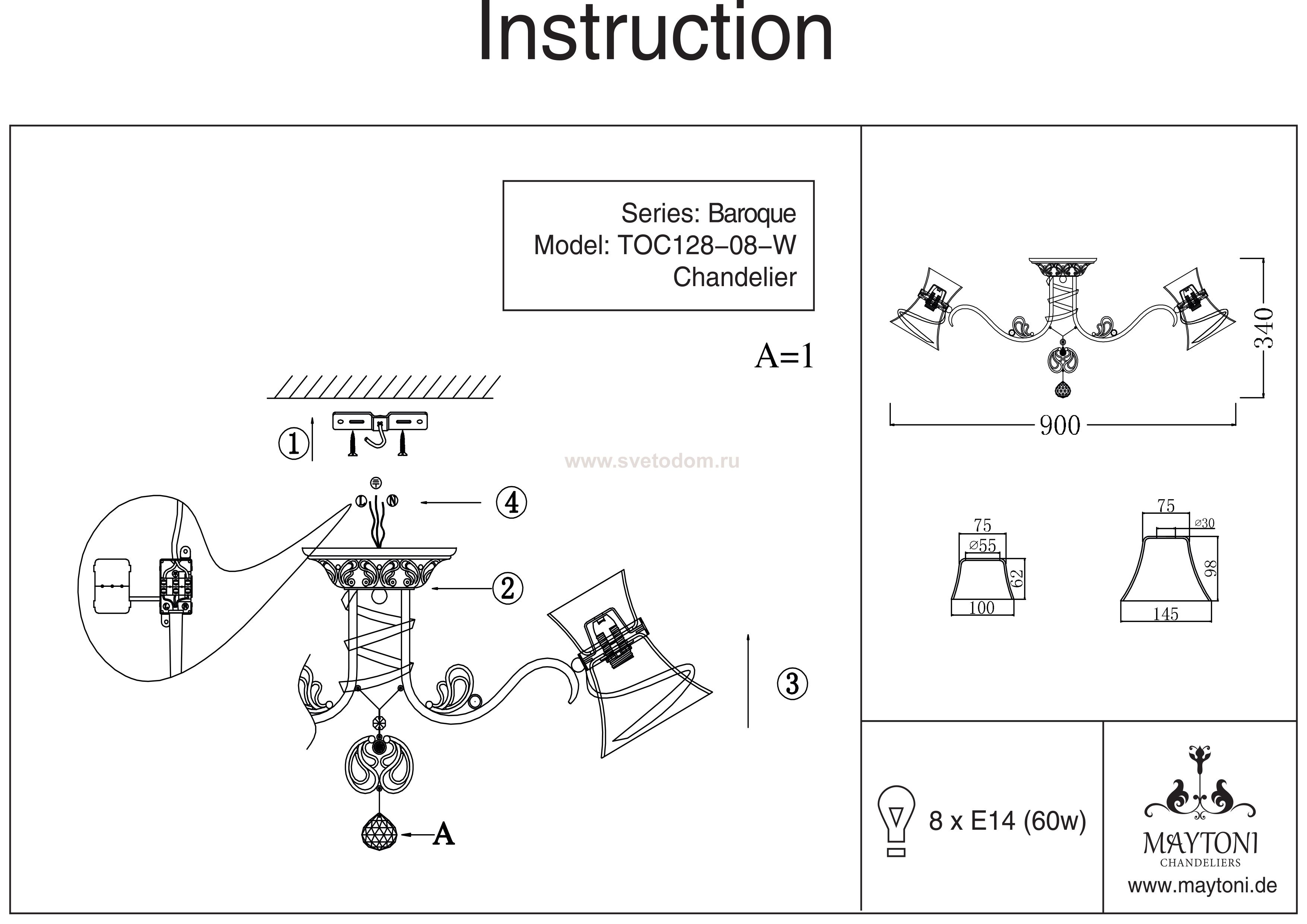 Instruction

Series: Baroque
Model: TOC128-08-W
Chandelier

A=1

1

www.svetodom.ru

4

L N

2

3

A

340

900

75
⌀55
62
100

75
⌀30
98
145

8 x E14 (60w)

MAYTONI
CHANDELIERS
www.maytoni.de