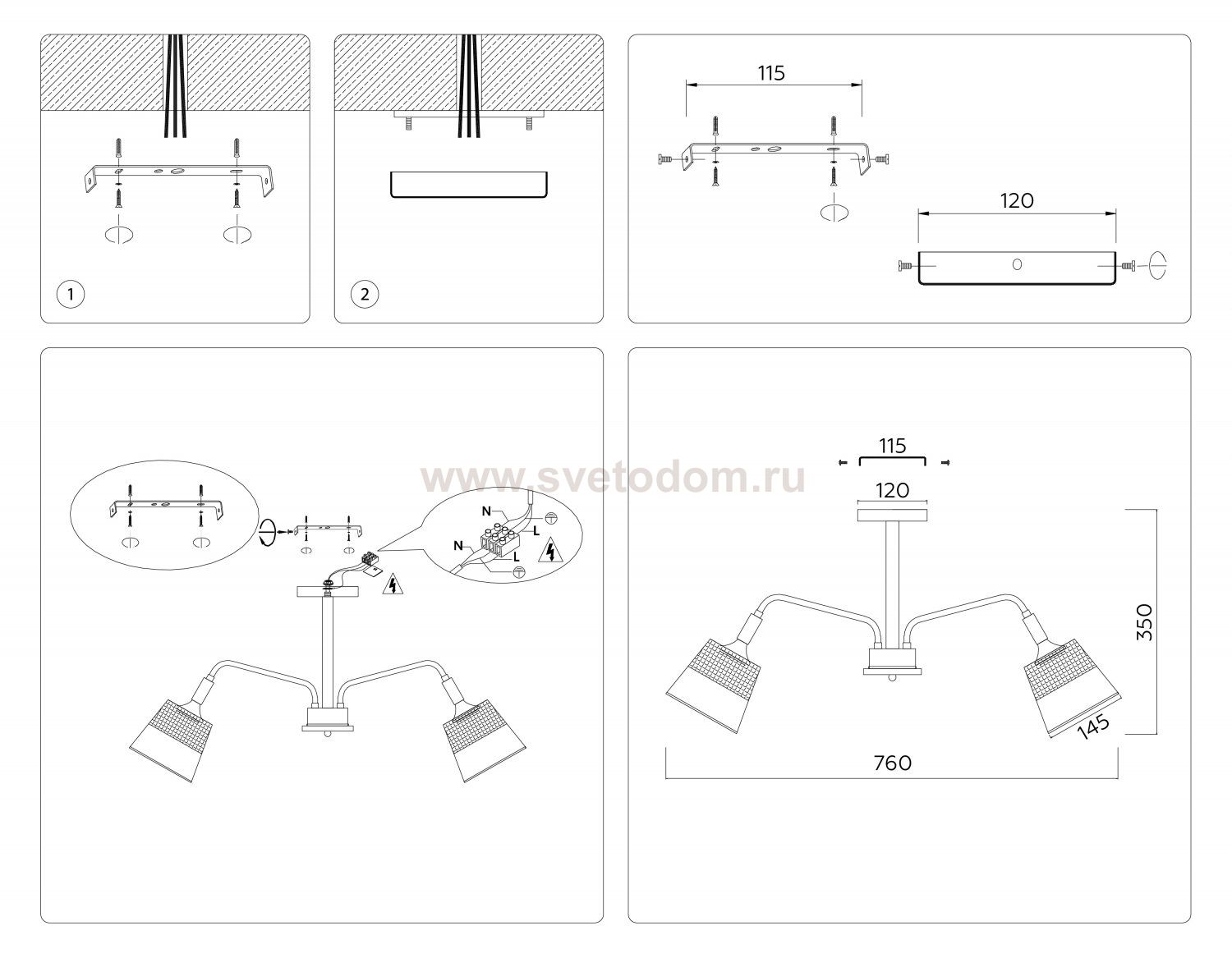 1

2

115

120

www.svetodom.ru

N
L
N
L

115

120

350

145

760