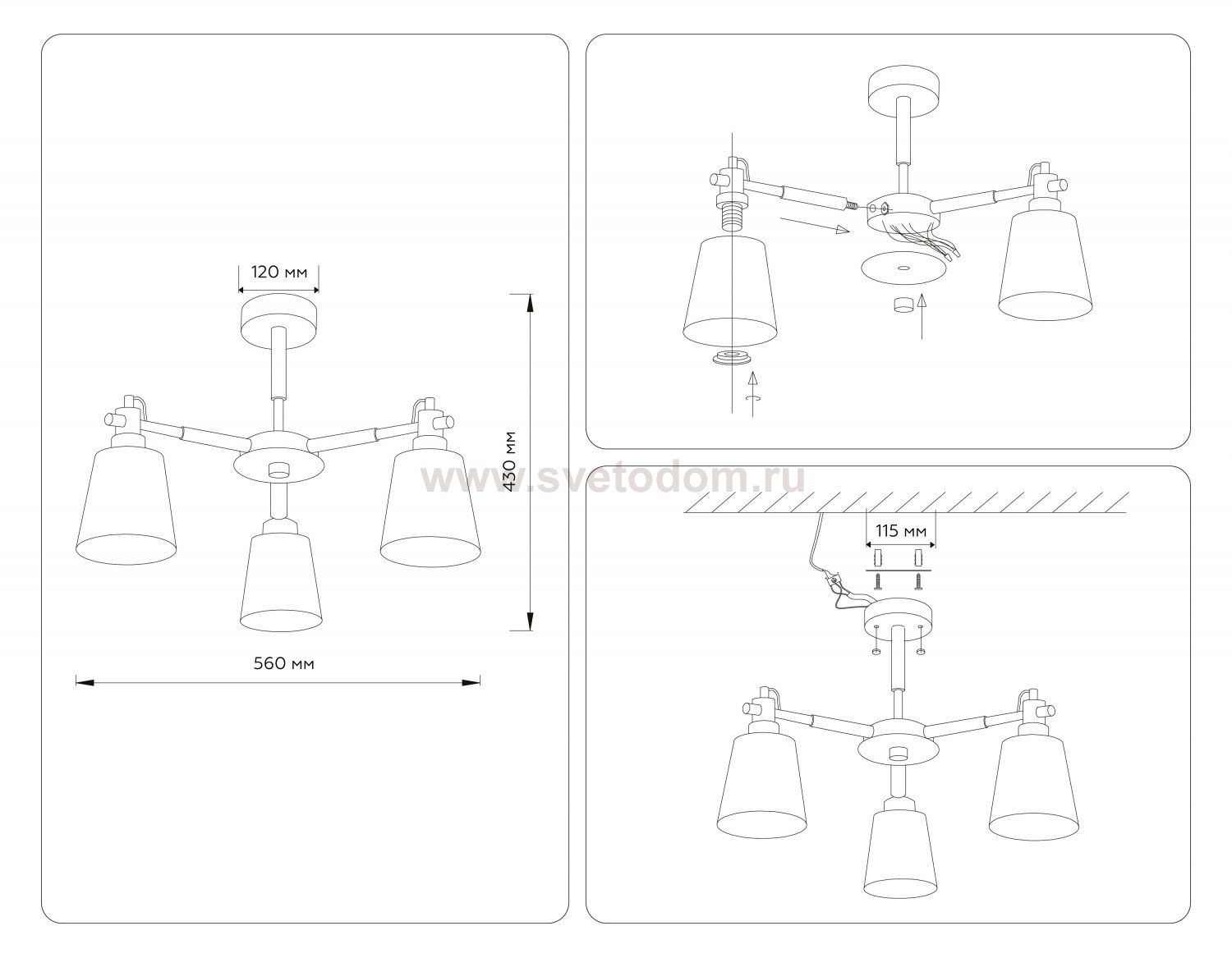 120 мм

430 мм

560 мм

www.svetodom.ru

115 мм