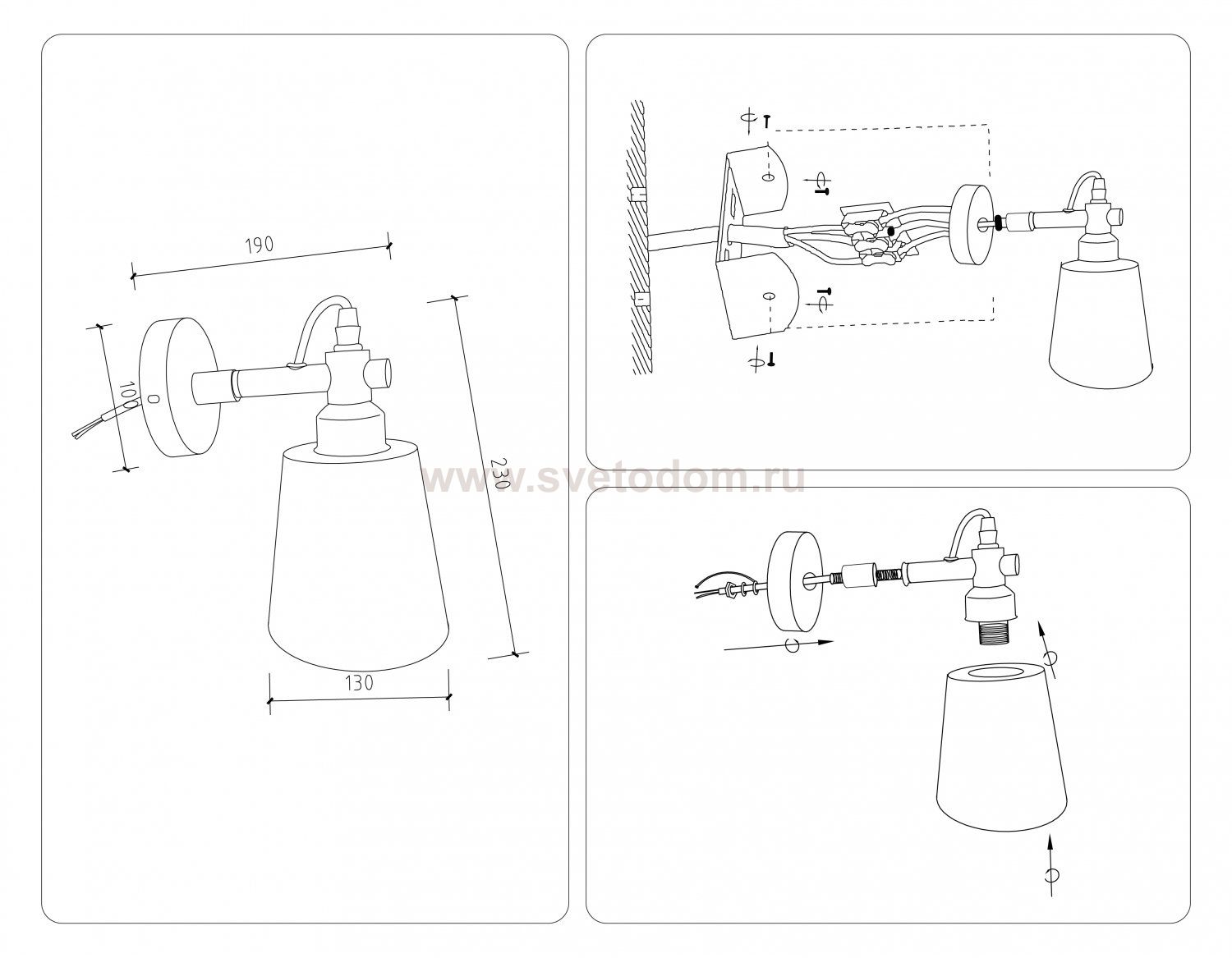 190

100

230

130

www.svetodom.ru