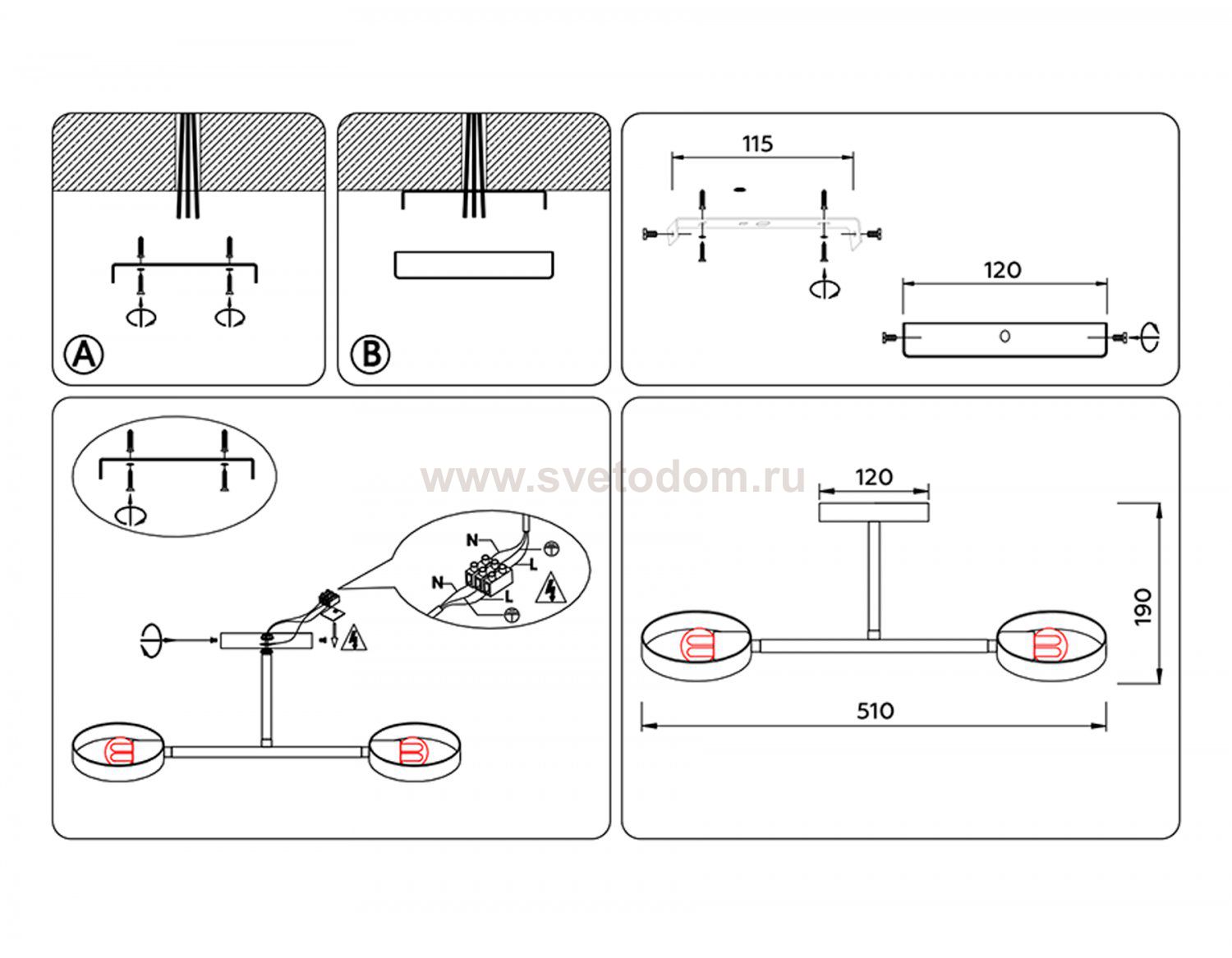 A

B

115

120

www.svetodom.ru

N
L
N
L

120

190

510