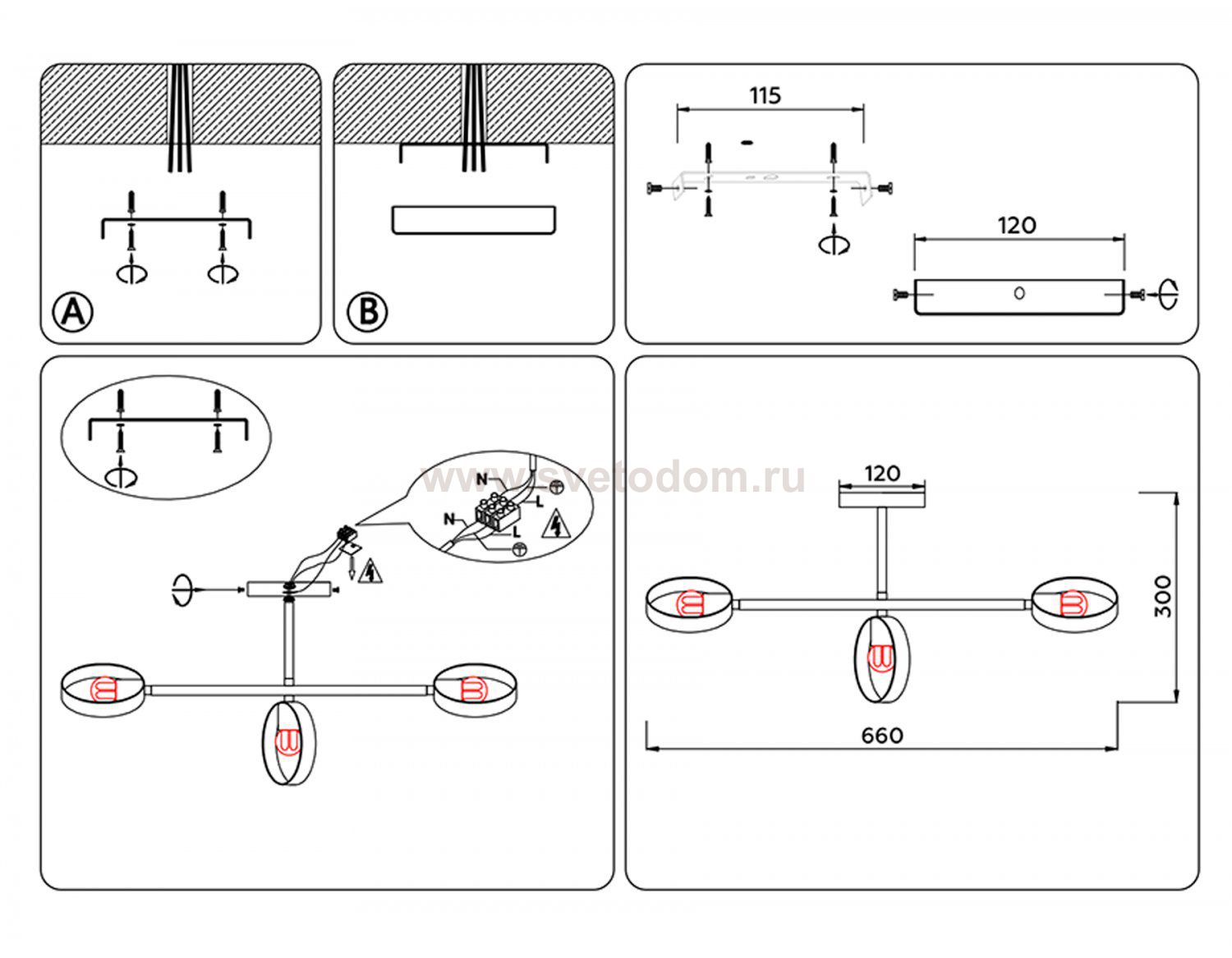 A

B

115

120

www.svetodom.ru

N

L

N

L

120

300

660