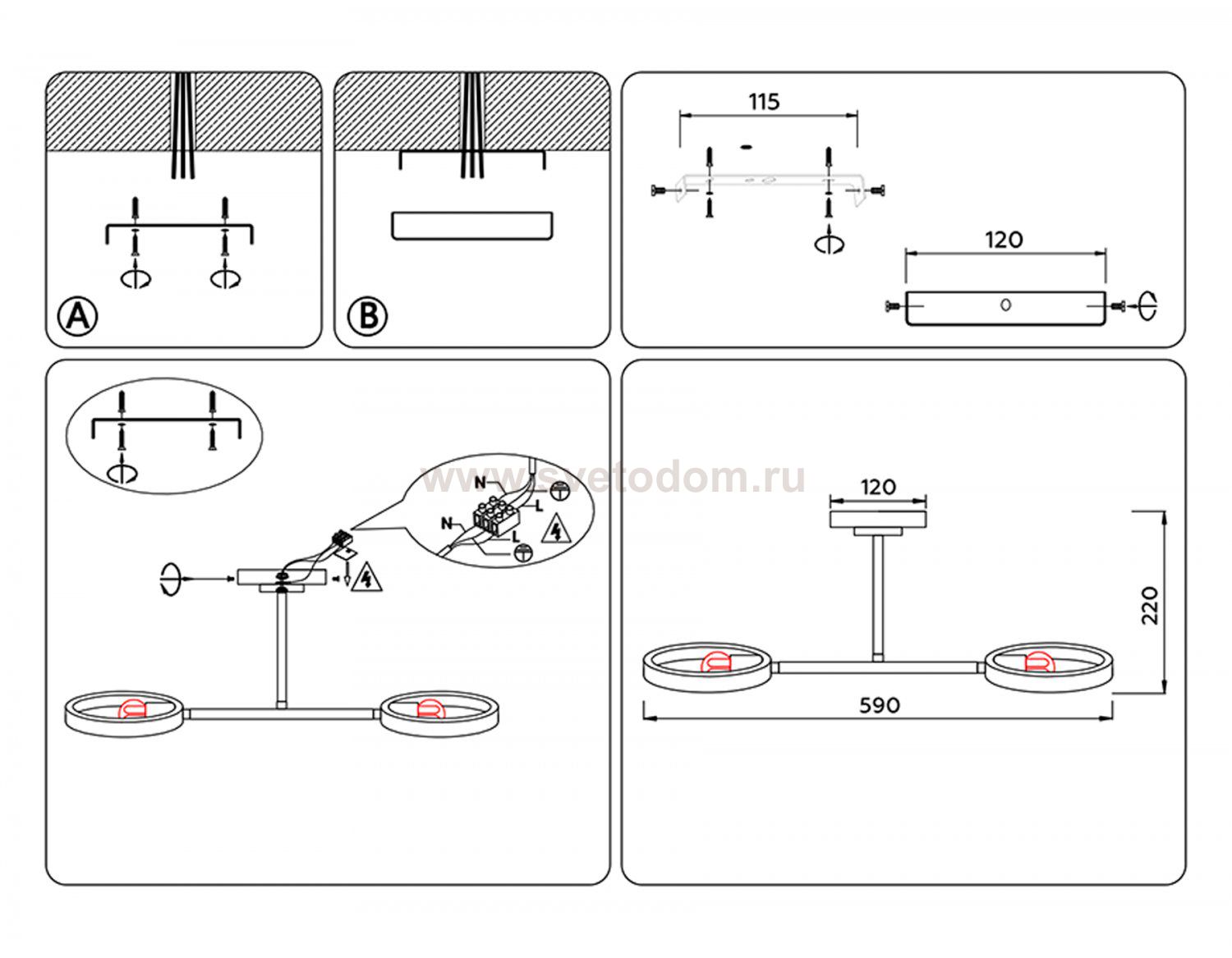 A

B

115

120

www.svetodom.ru

N

L

N

L

120

220

590