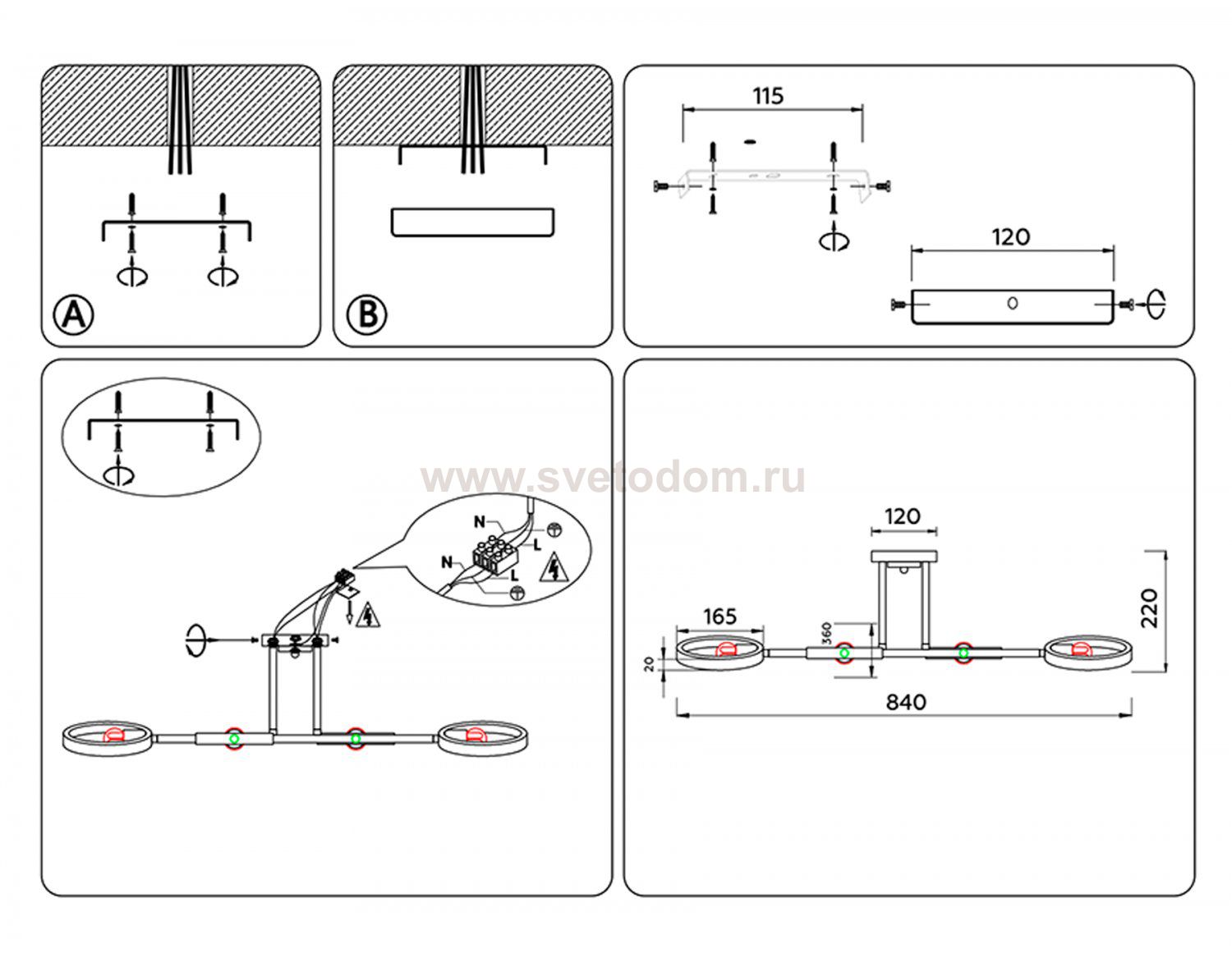 A

B

115

120

www.svetodom.ru

N

L

N

L

120

165

360

20

220

840