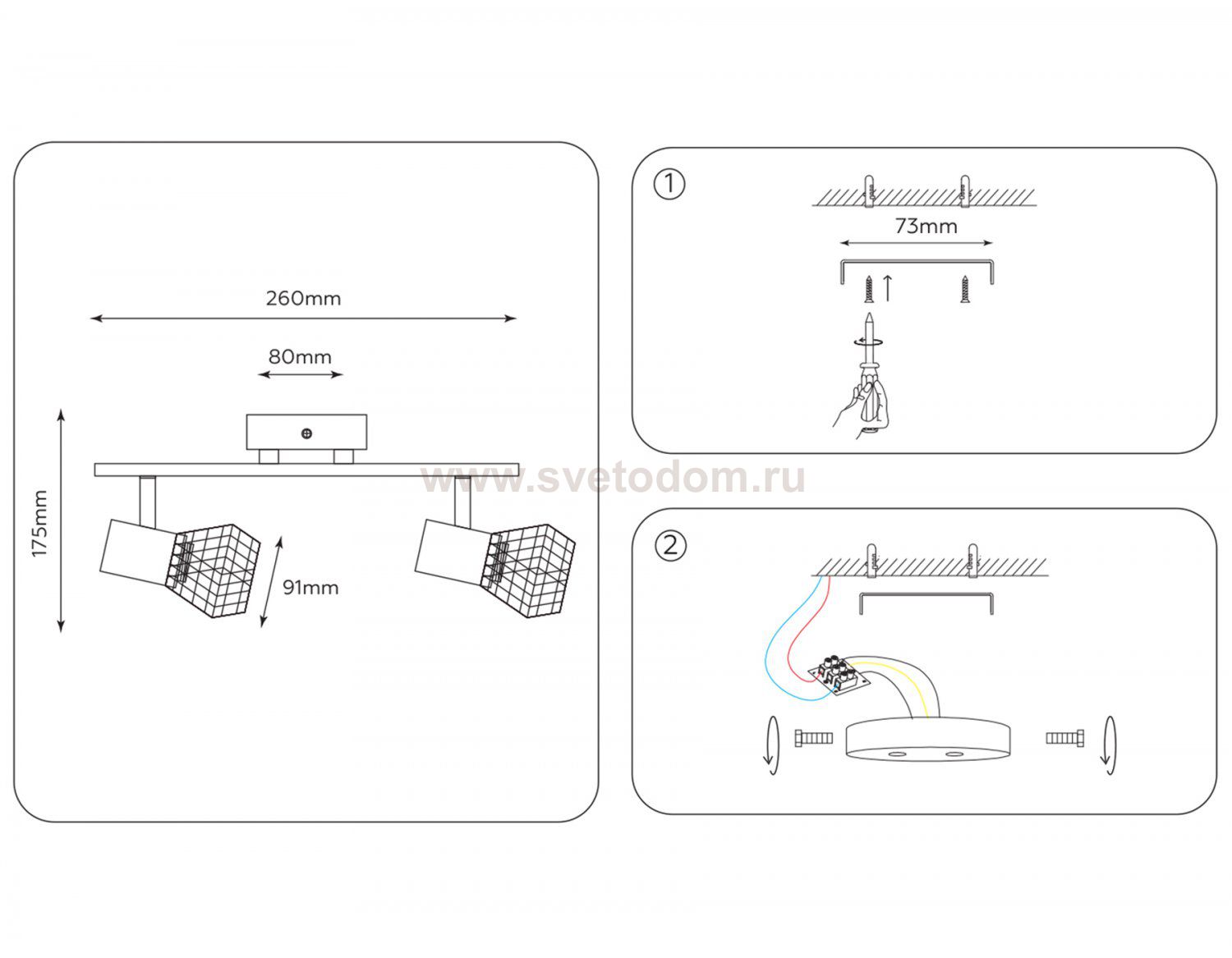 260mm

80mm

175mm

91mm

www.svetodom.ru

①

73mm

②