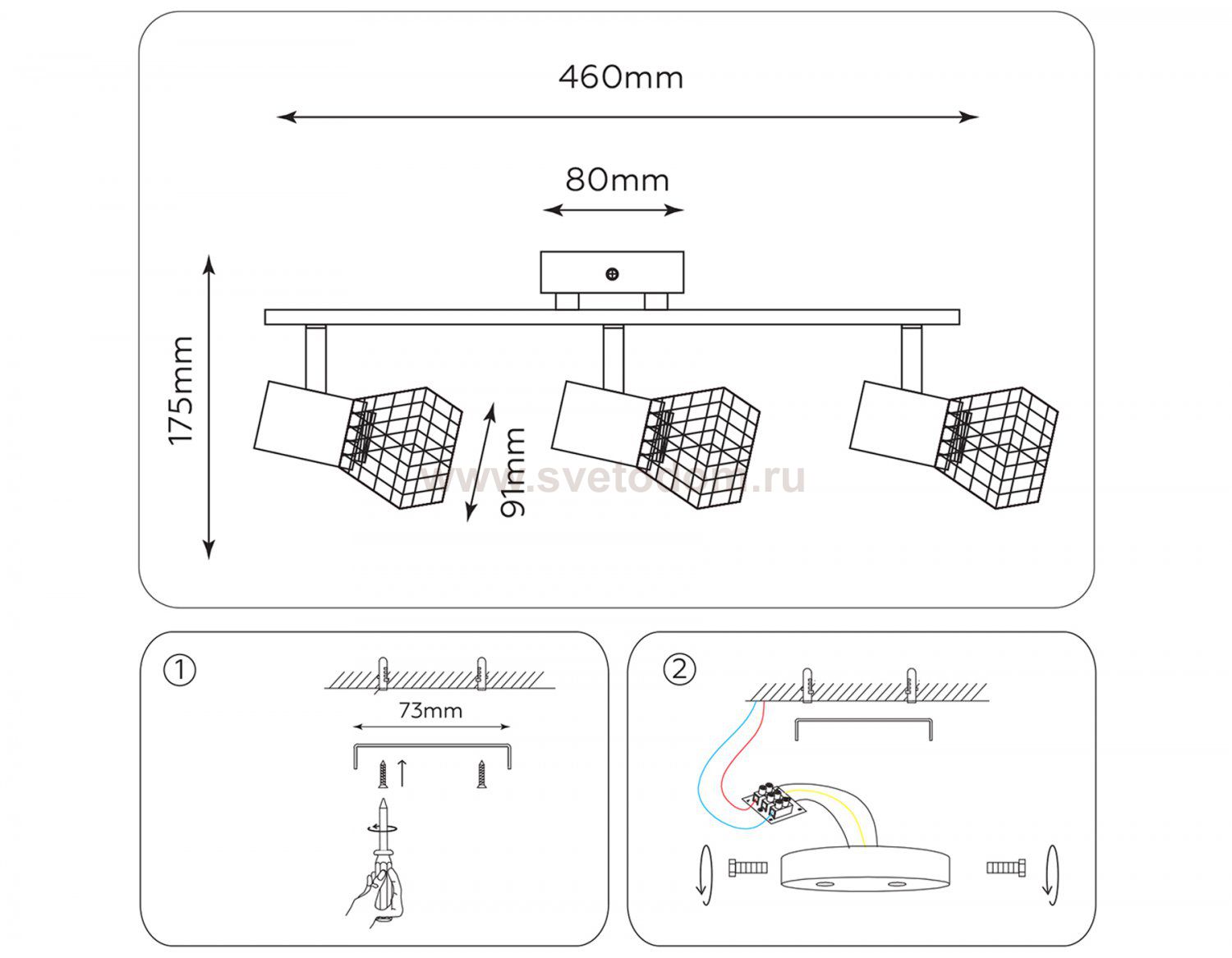 460mm

80mm

175mm

91mm

www.svetodom.ru

①

73mm

②