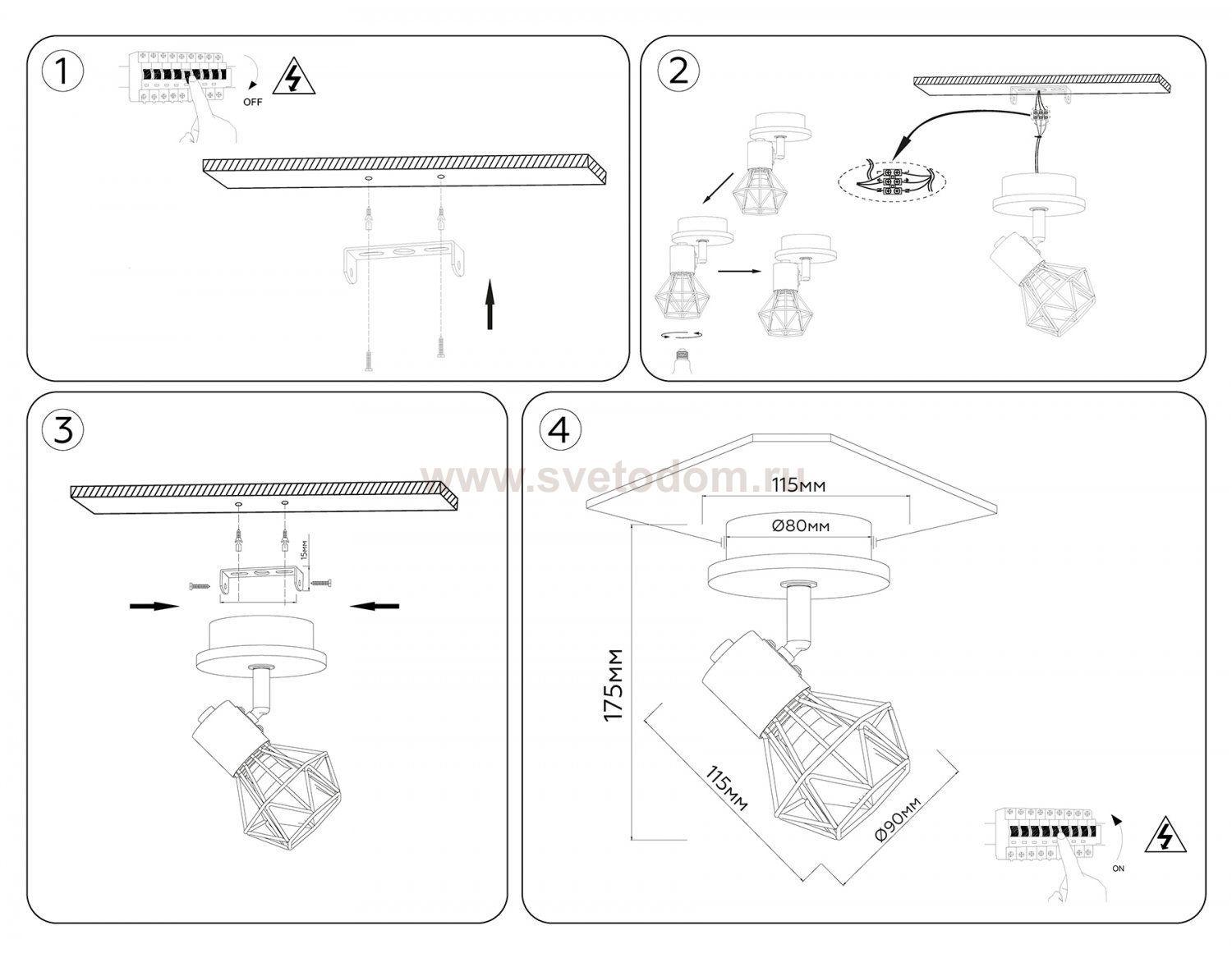 1

OFF

2

3

15мм

4

www.svetodom.ru

115мм

Ø80мм

175мм

115мм

Ø90мм

ON