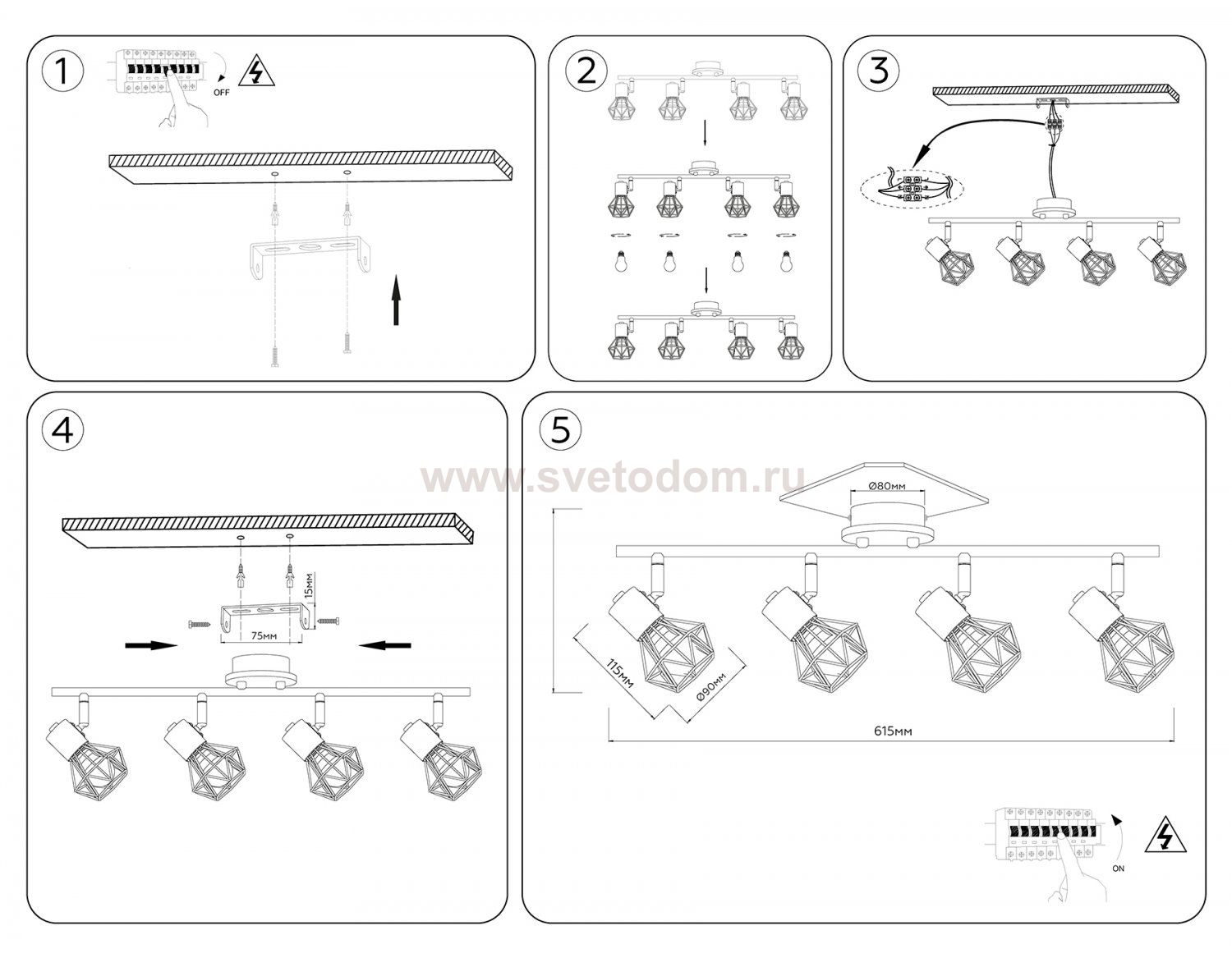 1
OFF

2

3

4
15мм
75мм

www.svetodom.ru

5
Ø80мм
115мм
Ø90мм
615мм
ON