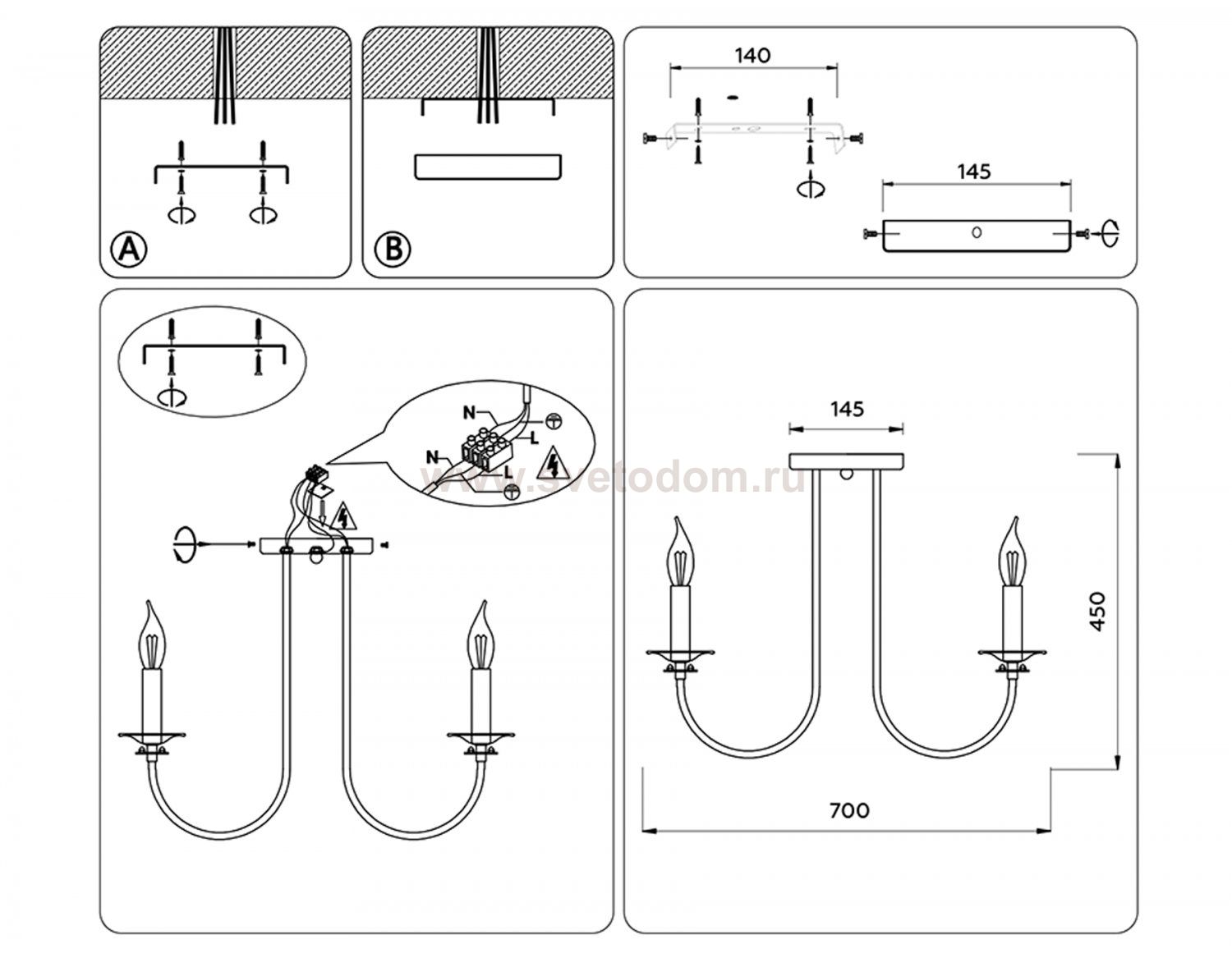 A

B

140

145

N

L

N

L

www.svetodom.ru

145

450

700